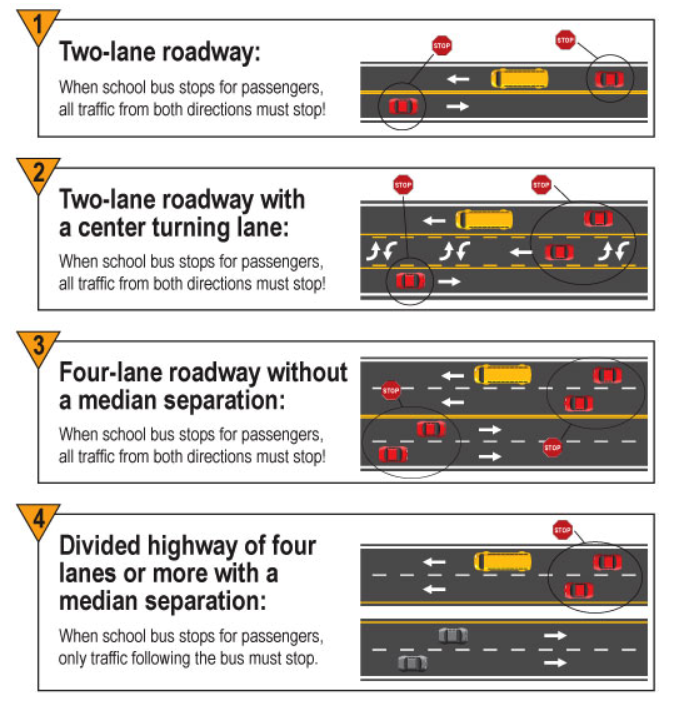 1
Two-lane roadway:
When school bus stops for passengers, all traffic from both directions must stop!
STOP
STOP

2
Two-lane roadway with a center turning lane:
When school bus stops for passengers, all traffic from both directions must stop!
STOP
STOP

3
Four-lane roadway without a median separation:
When school bus stops for passengers, all traffic from both directions must stop!
STOP
STOP

4
Divided highway of four lanes or more with a median separation:
When school bus stops for passengers, only traffic following the bus must stop.
STOP