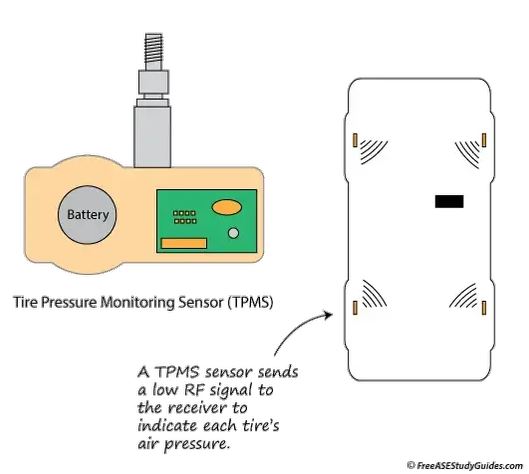 Battery

Tire Pressure Monitoring Sensor (TPMS)

A TPMS sensor sends a low RF signal to the receiver to indicate each tire's air pressure.

© FreeASEStudyGuides.com