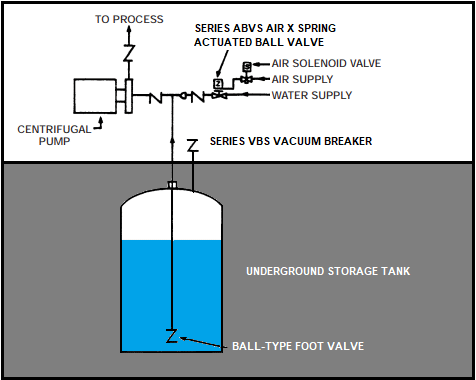 TO PROCESS

SERIES ABVS AIR X SPRING ACTUATED BALL VALVE

AIR SOLENOID VALVE

AIR SUPPLY

WATER SUPPLY

CENTRIFUGAL PUMP

SERIES VBS VACUUM BREAKER

UNDERGROUND STORAGE TANK

BALL-TYPE FOOT VALVE