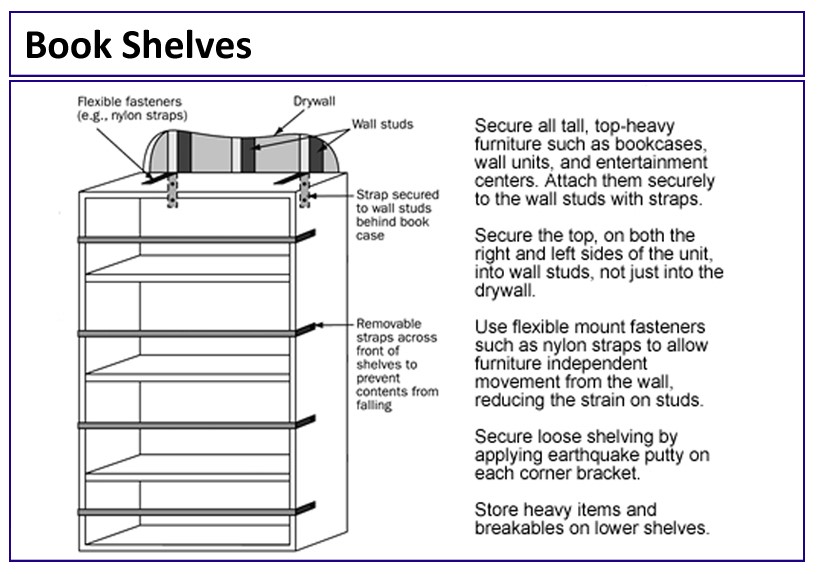 Book Shelves

Flexible fasteners (e.g., nylon straps)

Drywall

Wall studs

Strap secured to wall studs behind book case

Removable straps across front of shelves to prevent contents from falling

Secure all tall, top-heavy furniture such as bookcases, wall units, and entertainment centers. Attach them securely to the wall studs with straps.

Secure the top, on both the right and left sides of the unit, into wall studs, not just into the drywall.

Use flexible mount fasteners such as nylon straps to allow furniture independent movement from the wall, reducing the strain on studs.

Secure loose shelving by applying earthquake putty on each corner bracket.

Store heavy items and breakables on lower shelves.