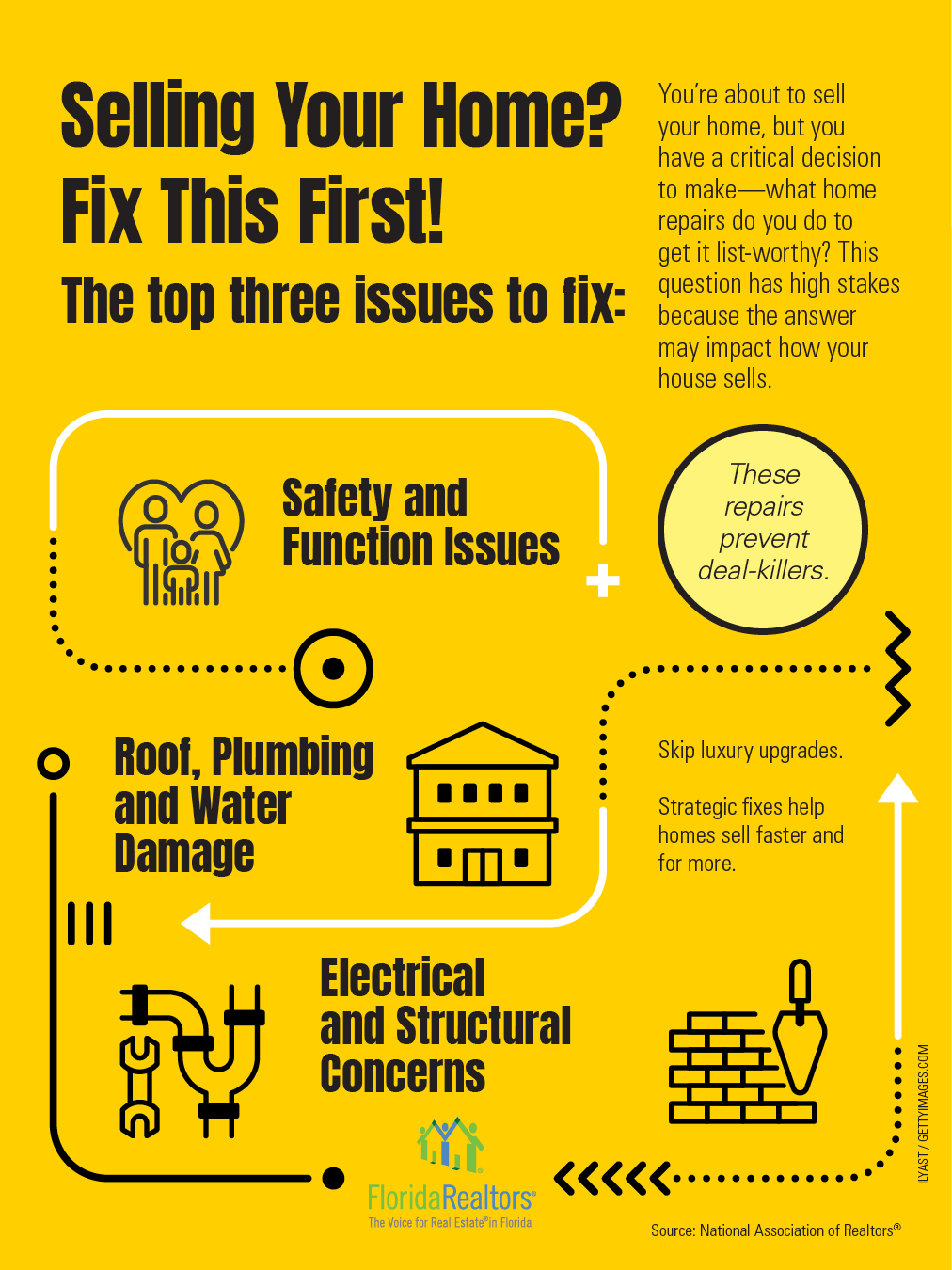 Selling Your Home? Fix This First!

The top three issues to fix:

You're about to sell your home, but you have a critical decision to make—what home repairs do you do to get it list-worthy? This question has high stakes because the answer may impact how your house sells.

Safety and Function Issues

These repairs prevent deal-killers.

Roof, Plumbing and Water Damage

Skip luxury upgrades.

Strategic fixes help homes sell faster and for more.

Electrical and Structural Concerns

ILYAST / GETTYIMAGES.COM

FloridaRealtors®
The Voice for Real Estate® in Florida

Source: National Association of Realtors®