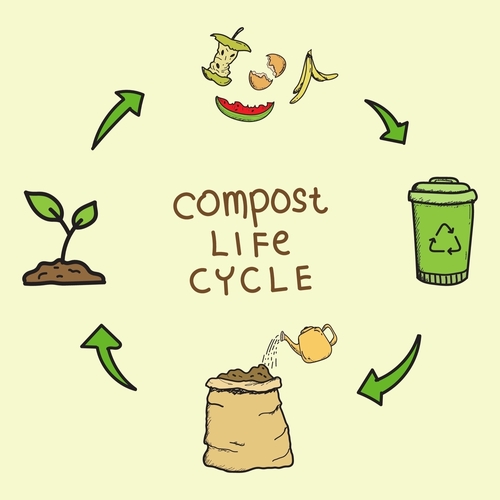 compost
LIFE
CYCLE