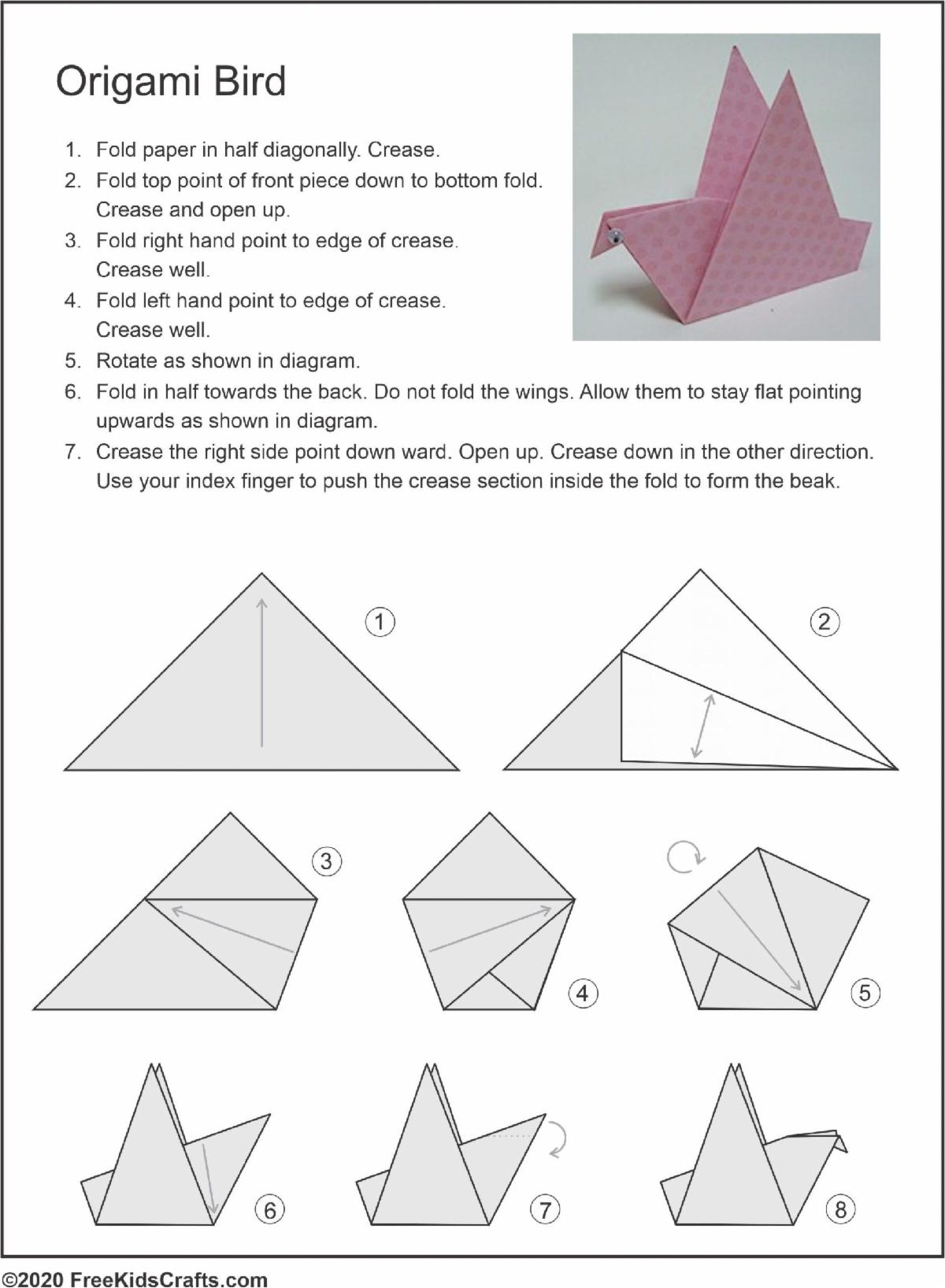 Origami Bird

1. Fold paper in half diagonally. Crease.
2. Fold top point of front piece down to bottom fold. Crease and open up.
3. Fold right hand point to edge of crease. Crease well.
4. Fold left hand point to edge of crease. Crease well.
5. Rotate as shown in diagram.
6. Fold in half towards the back. Do not fold the wings. Allow them to stay flat pointing upwards as shown in diagram.
7. Crease the right side point down ward. Open up. Crease down in the other direction. Use your index finger to push the crease section inside the fold to form the beak.

1

2

3

4

5

6

7

8

©2020 FreeKidsCrafts.com