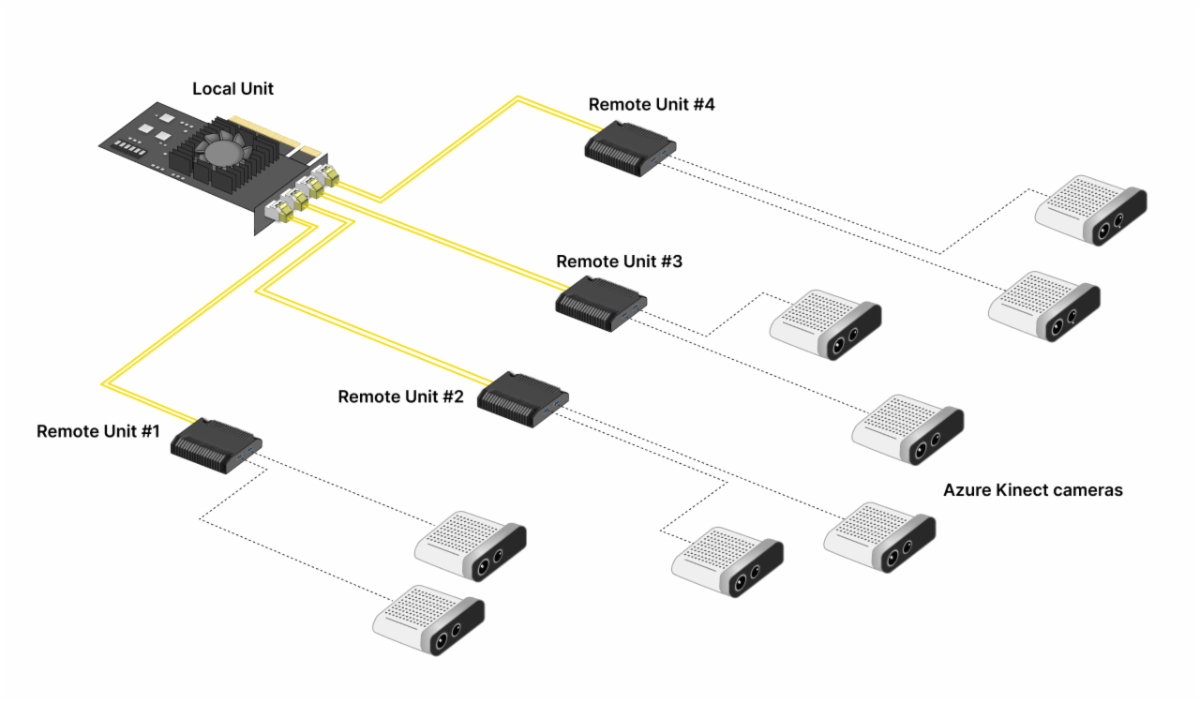 Local Unit

Remote Unit #4

Remote Unit #3

Remote Unit #2

Remote Unit #1

Azure Kinect cameras