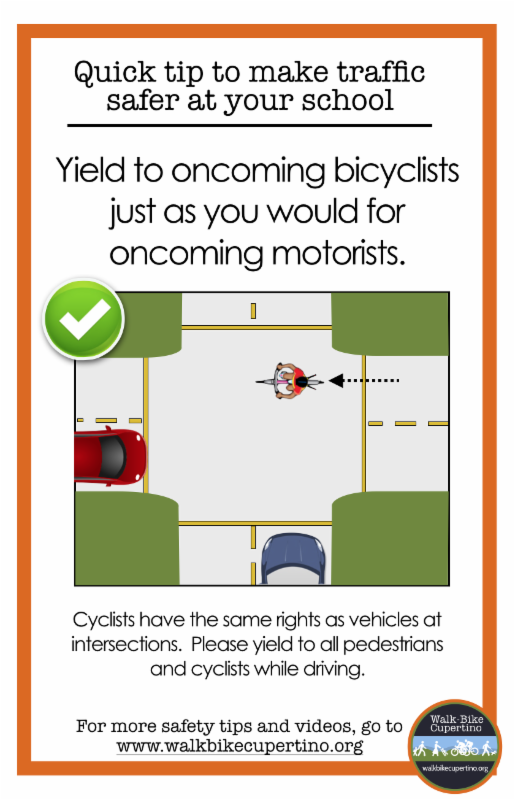 Quick tip to make traffic safer at your school

Yield to oncoming bicyclists just as you would for oncoming motorists.

Cyclists have the same rights as vehicles at intersections. Please yield to all pedestrians and cyclists while driving.

For more safety tips and videos, go to www.walkbikecupertino.org

Walk-Bike Cupertino

walkbikecupertino.org