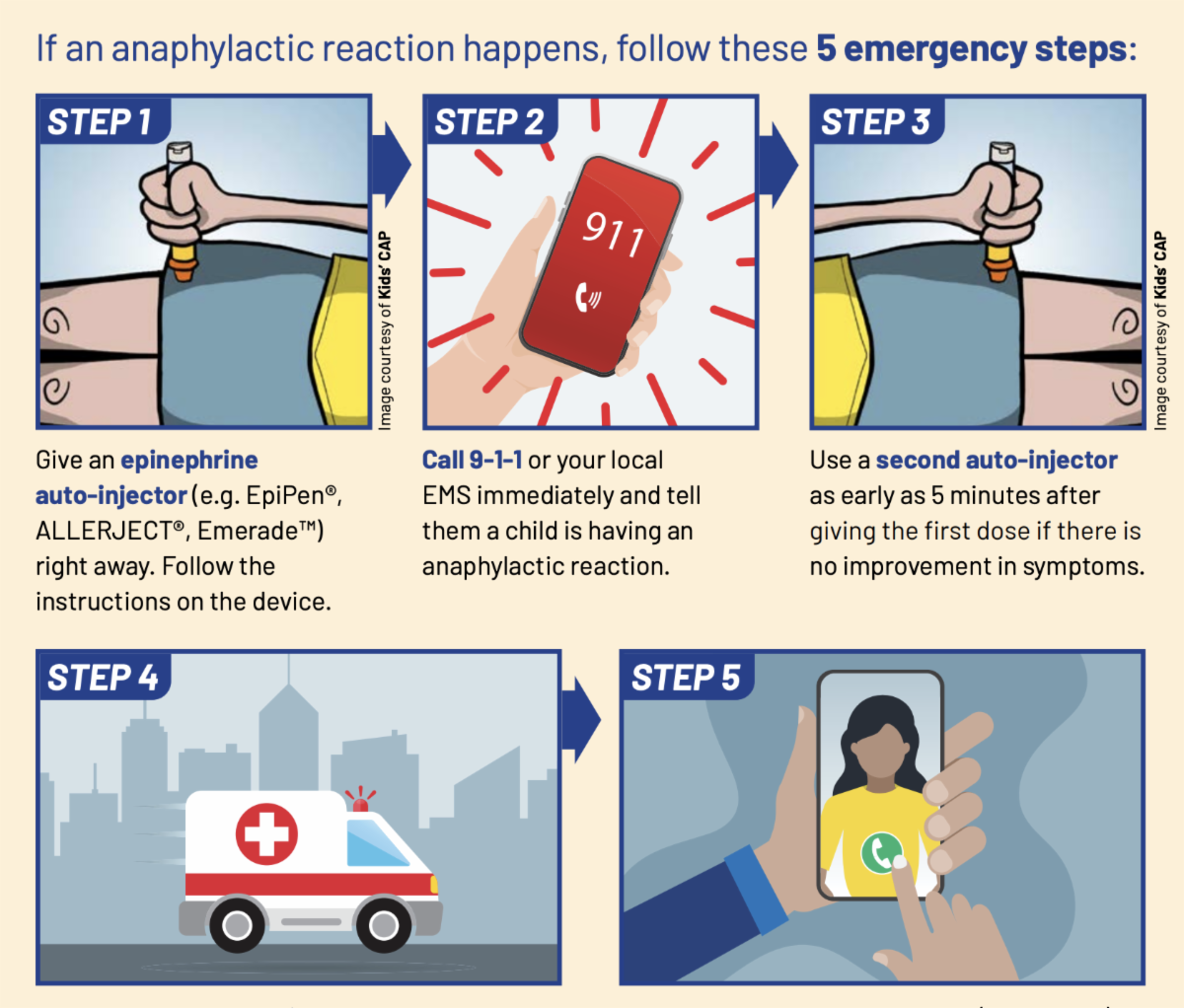 If an anaphylactic reaction happens, follow these 5 emergency steps:

STEP 1

Image courtesy of Kids' CAP

Give an epinephrine auto-injector (e.g. EpiPen®, ALLERJECT®, Emerade™) right away. Follow the instructions on the device.

STEP 2

911

Call 9-1-1 or your local EMS immediately and tell them a child is having an anaphylactic reaction.

STEP 3

Image courtesy of Kids' CAP

Use a second auto-injector as early as 5 minutes after giving the first dose if there is no improvement in symptoms.

STEP 4

STEP 5