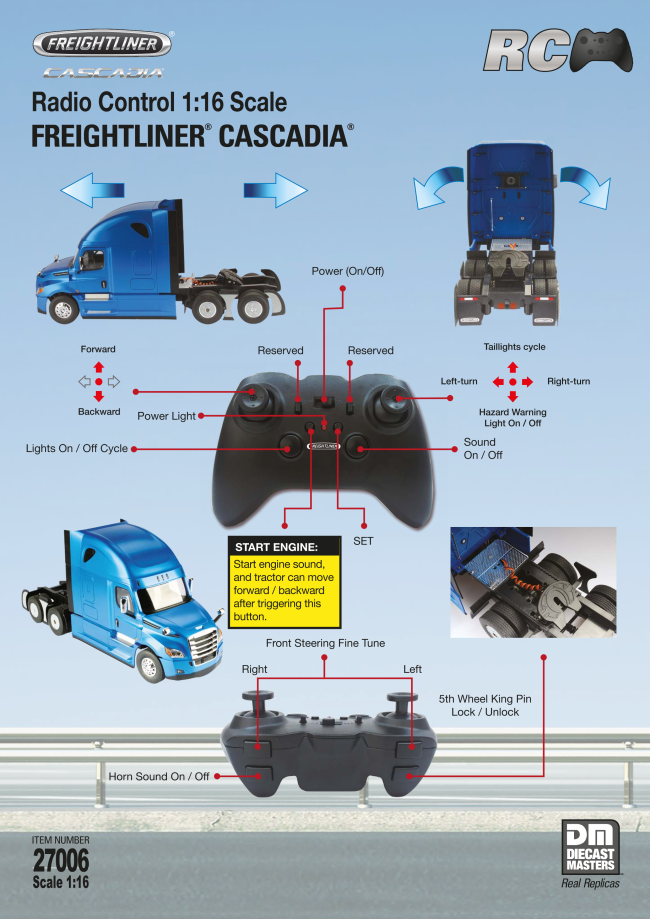 FREIGHTLINER®
CASCADIA

RC

Radio Control 1:16 Scale
FREIGHTLINER® CASCADIA®

Power (On/Off)

Forward

Backward

Reserved

Reserved

Taillights cycle

Left-turn

Right-turn

Hazard Warning Light On / Off

Power Light

Lights On / Off Cycle

FREIGHTLINER

Sound On / Off

SET

START ENGINE:
Start engine sound, and tractor can move forward / backward after triggering this button.

Front Steering Fine Tune

Right

Left

5th Wheel King Pin Lock / Unlock

Horn Sound On / Off

ITEM NUMBER
27006
Scale 1:16

DM
DIECAST MASTERS
Real Replicas