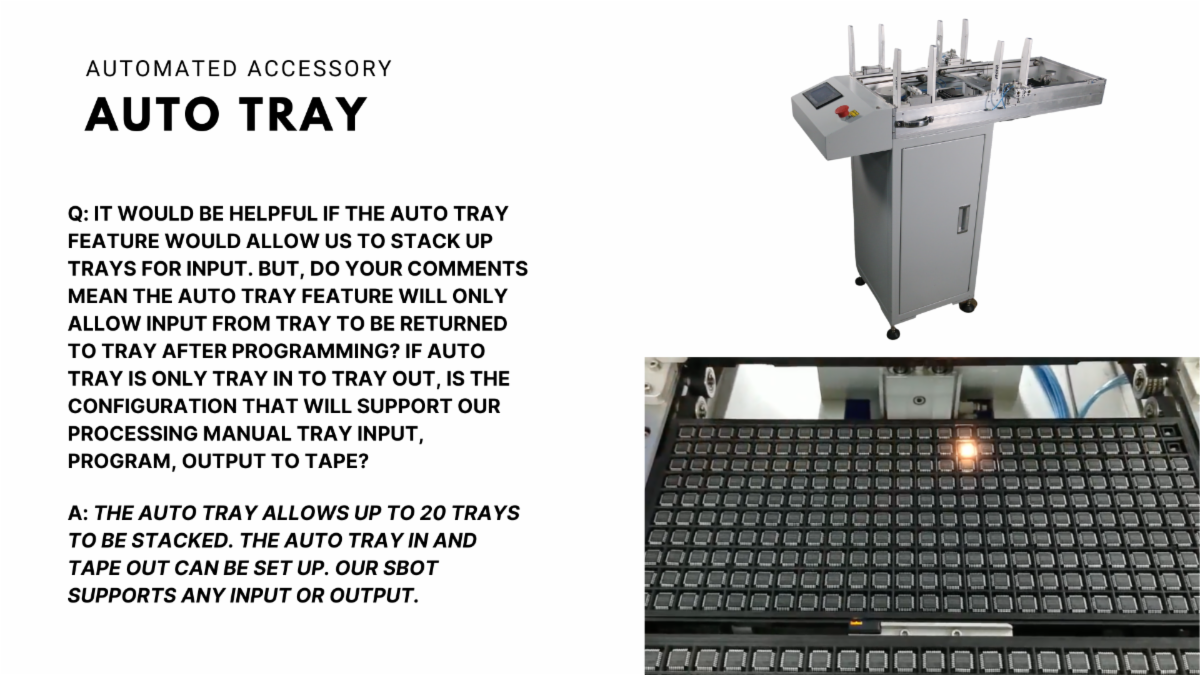 AUTOMATED ACCESSORY
AUTO TRAY

Q: IT WOULD BE HELPFUL IF THE AUTO TRAY FEATURE WOULD ALLOW US TO STACK UP TRAYS FOR INPUT. BUT, DO YOUR COMMENTS MEAN THE AUTO TRAY FEATURE WILL ONLY ALLOW INPUT FROM TRAY TO BE RETURNED TO TRAY AFTER PROGRAMMING? IF AUTO TRAY IS ONLY TRAY IN TO TRAY OUT, IS THE CONFIGURATION THAT WILL SUPPORT OUR PROCESSING MANUAL TRAY INPUT, PROGRAM, OUTPUT TO TAPE?

A: THE AUTO TRAY ALLOWS UP TO 20 TRAYS TO BE STACKED. THE AUTO TRAY IN AND TAPE OUT CAN BE SET UP. OUR SBOT SUPPORTS ANY INPUT OR OUTPUT.