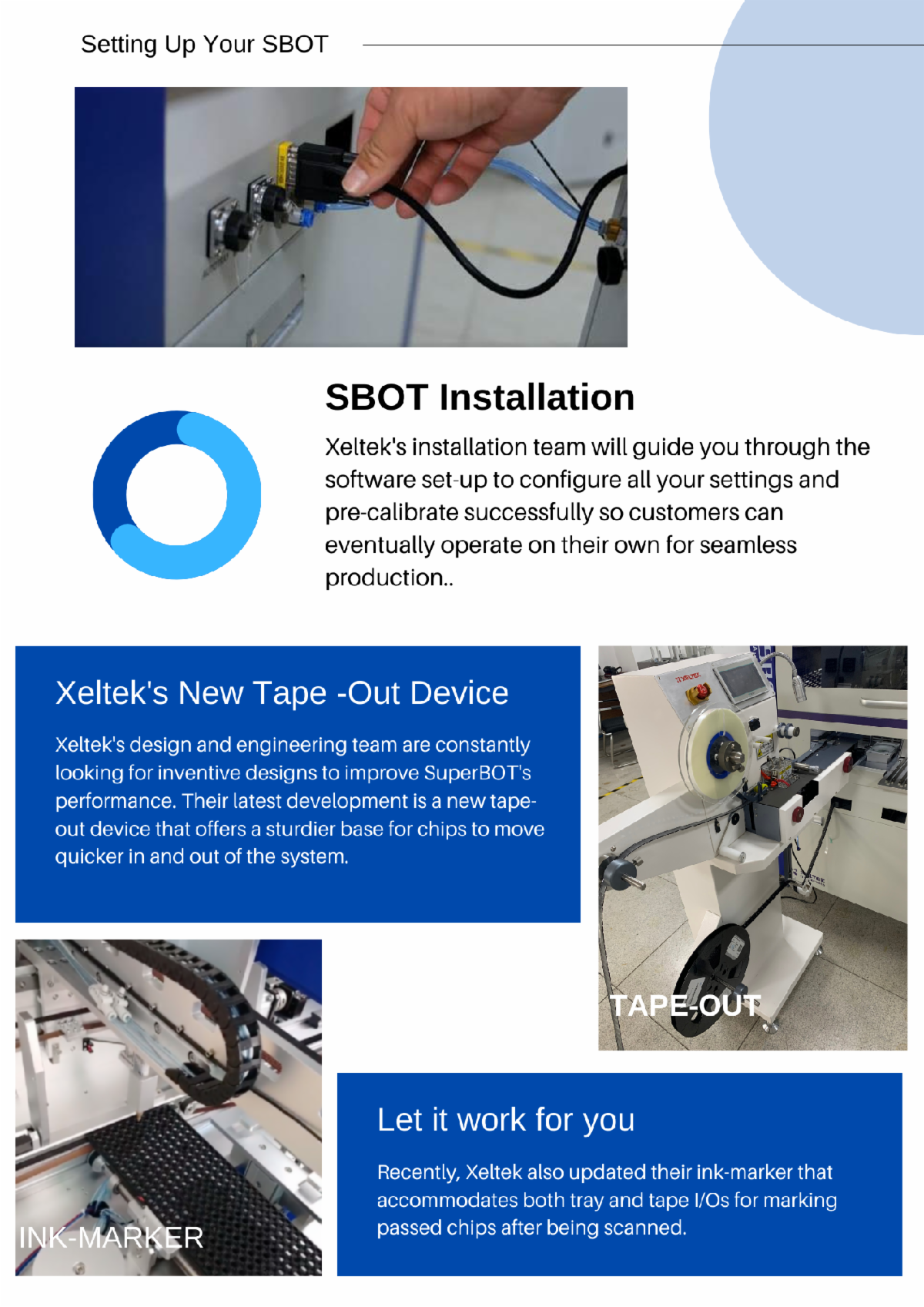 Setting Up Your SBOT

SBOT Installation

Xeltek's installation team will guide you through the software set-up to configure all your settings and pre-calibrate successfully so customers can eventually operate on their own for seamless production..

Xeltek's New Tape -Out Device

Xeltek's design and engineering team are constantly looking for inventive designs to improve SuperBOT's performance. Their latest development is a new tape-out device that offers a sturdier base for chips to move quicker in and out of the system.

TAPE-OUT

INK-MARKER

Let it work for you

Recently, Xeltek also updated their ink-marker that accommodates both tray and tape I/Os for marking passed chips after being scanned.