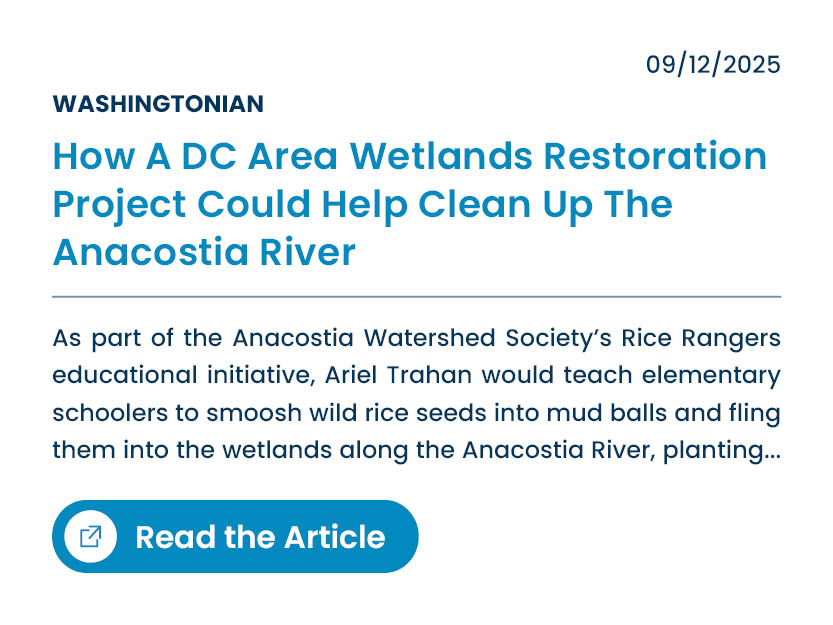 09/12/2025

WASHINGTONIAN

How A DC Area Wetlands Restoration Project Could Help Clean Up The Anacostia River

As part of the Anacostia Watershed Society's Rice Rangers educational initiative, Ariel Trahan would teach elementary schoolers to smoosh wild rice seeds into mud balls and fling them into the wetlands along the Anacostia River, planting...

Read the Article