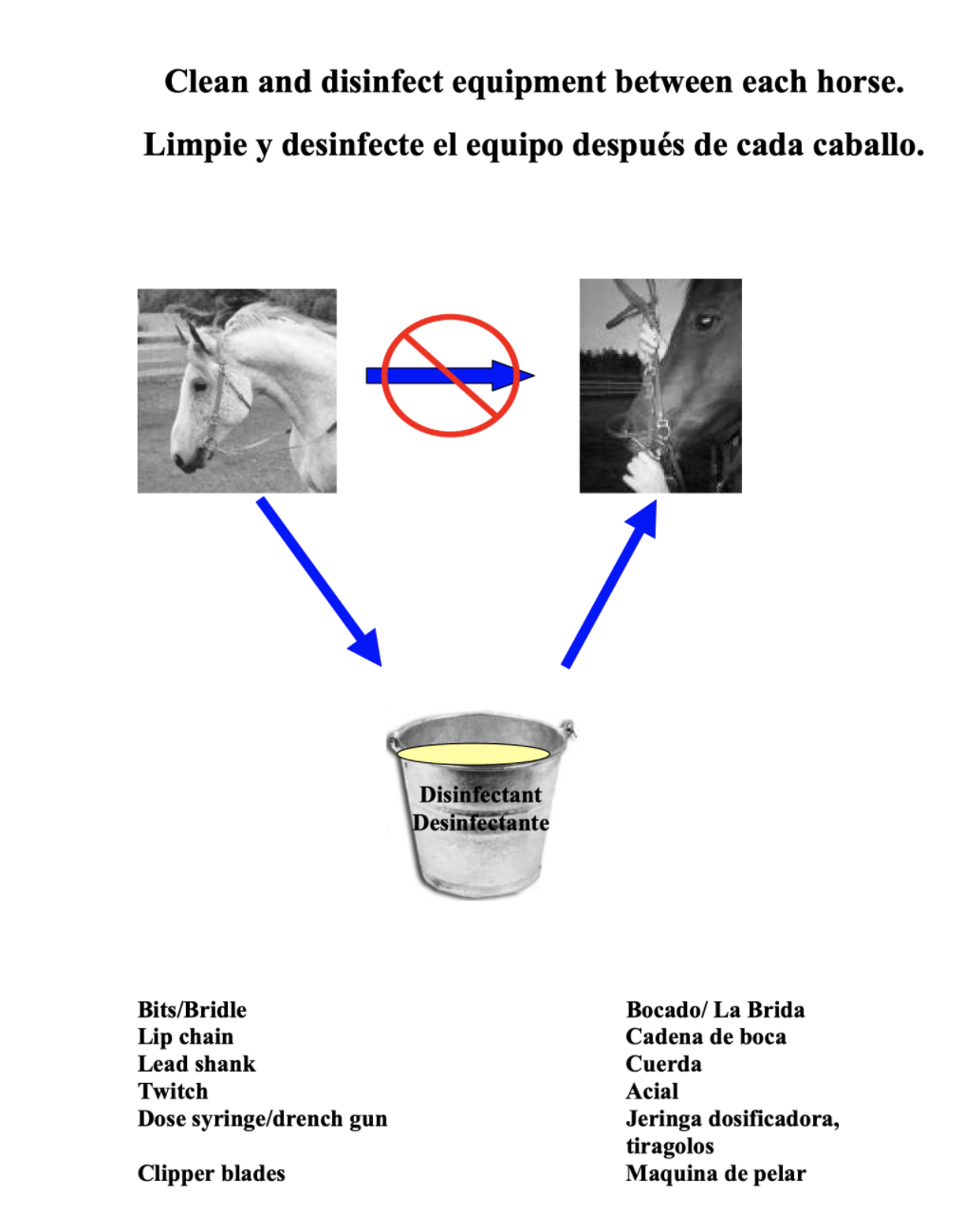 Clean and disinfect equipment between each horse.

Limpie y desinfecte el equipo después de cada caballo.

Disinfectant
Desinfectante

Bits/Bridle
Lip chain
Lead shank
Twitch
Dose syringe/drench gun

Clipper blades

Bocado/ La Brida
Cadena de boca
Cuerda
Acial
Jeringa dosificadora, tiragolos
Maquina de pelar