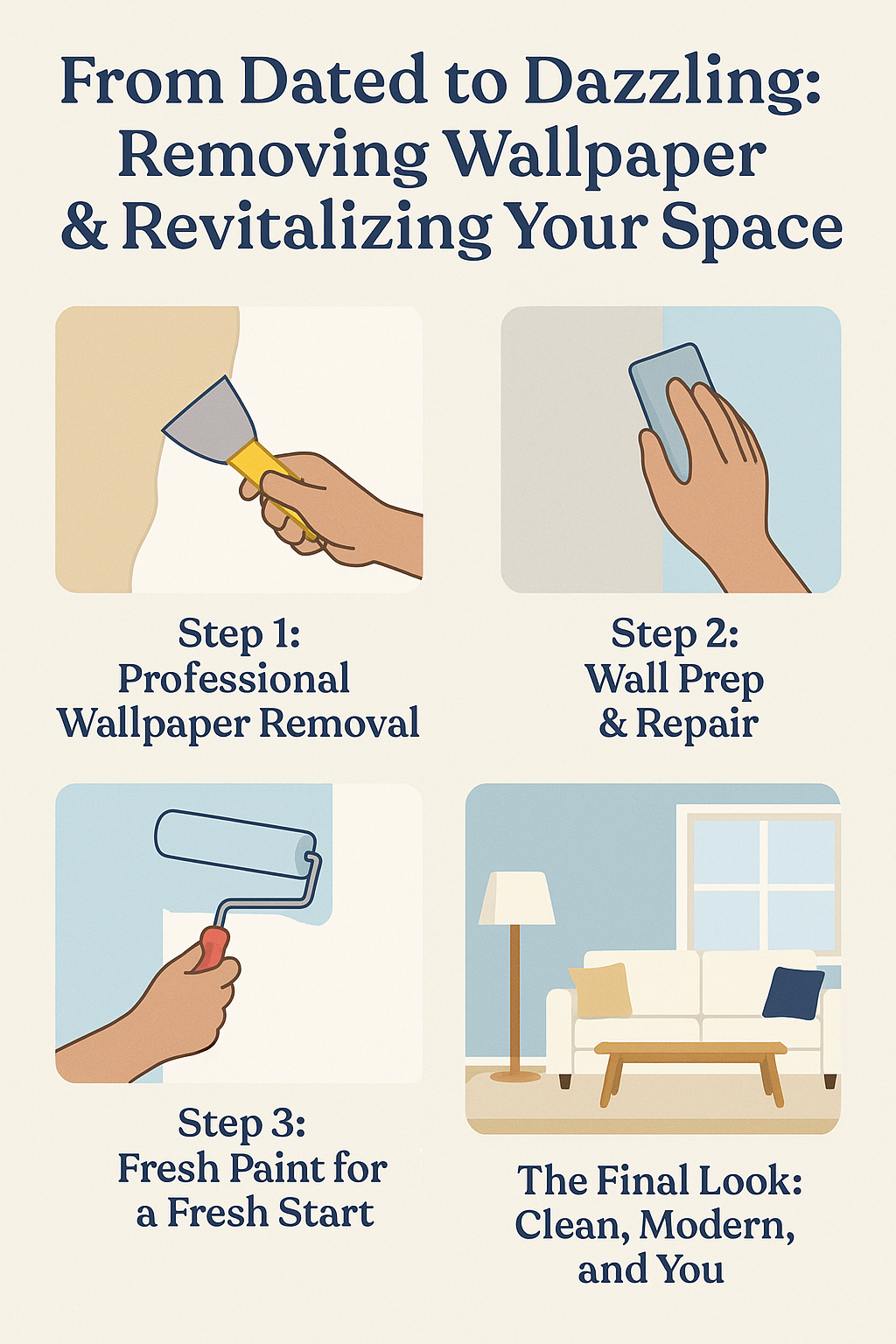 From Dated to Dazzling: Removing Wallpaper & Revitalizing Your Space

Step 1: Professional Wallpaper Removal

Step 2: Wall Prep & Repair

Step 3: Fresh Paint for a Fresh Start

The Final Look: Clean, Modern, and You