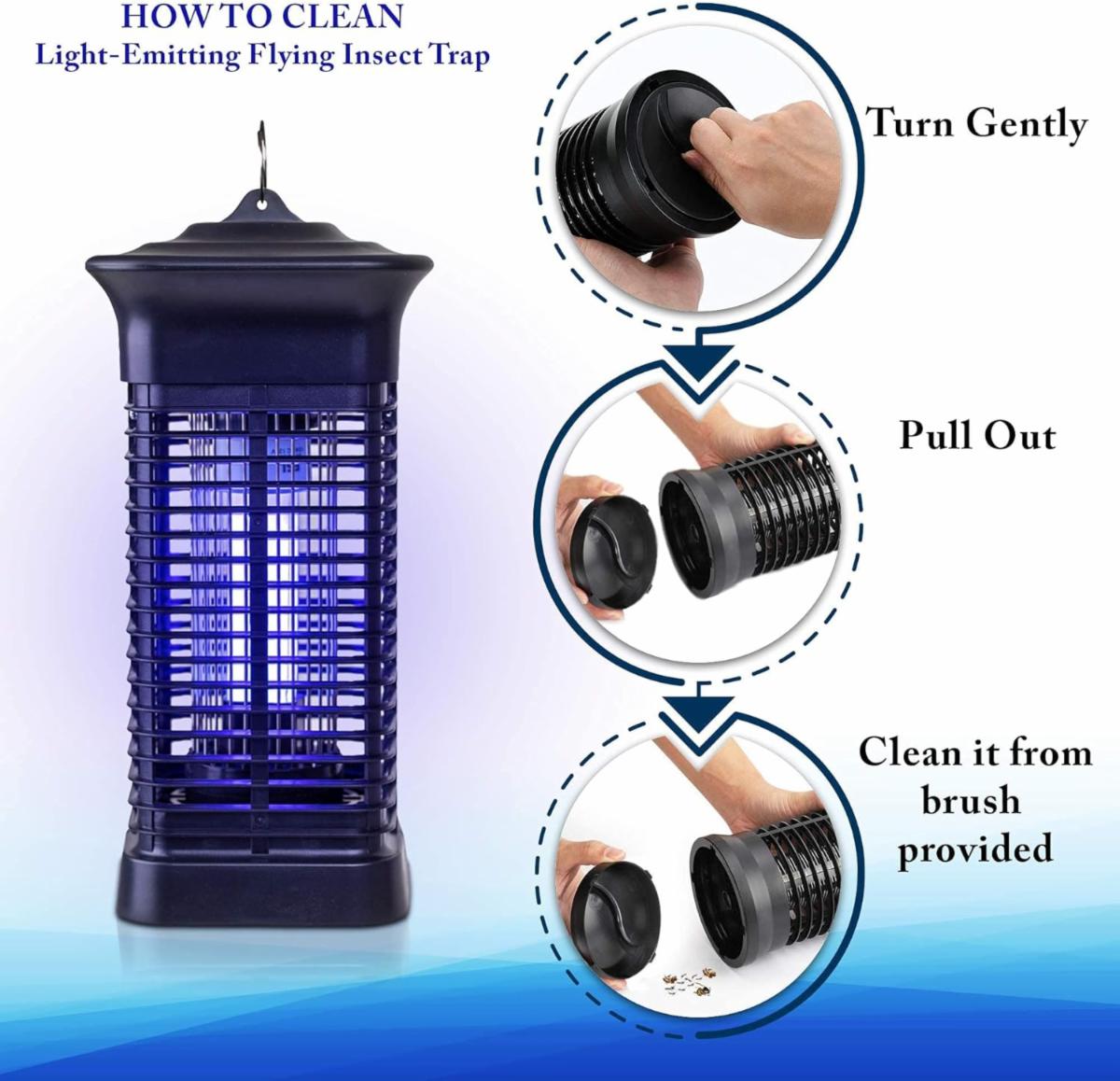 HOW TO CLEAN
Light-Emitting Flying Insect Trap

Turn Gently

Pull Out

Clean it from brush provided