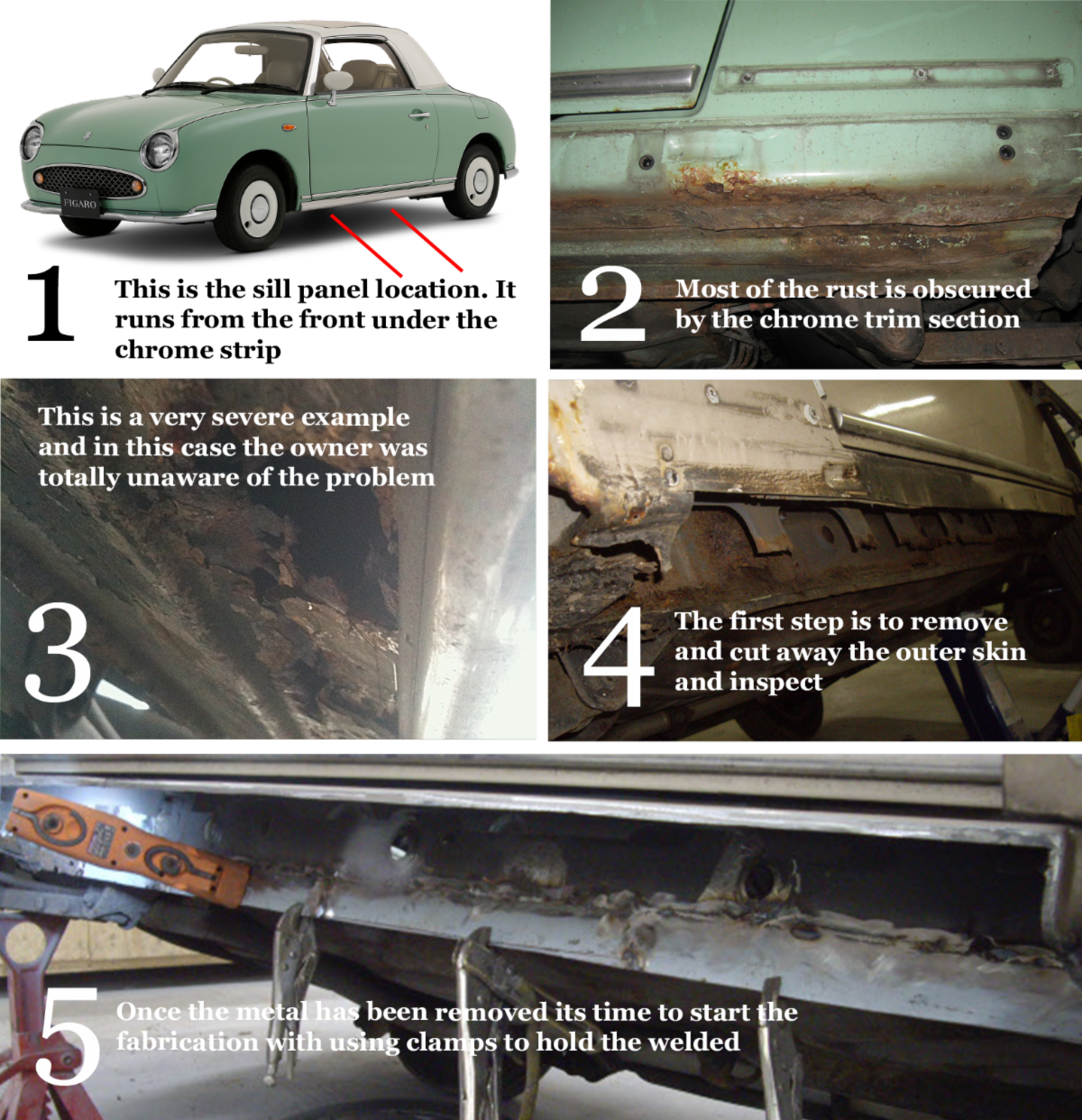 FIGARO

1 This is the sill panel location. It runs from the front under the chrome strip

2 Most of the rust is obscured by the chrome trim section

This is a very severe example and in this case the owner was totally unaware of the problem

3

4 The first step is to remove and cut away the outer skin and inspect

5 Once the metal has been removed its time to start the fabrication with using clamps to hold the welded