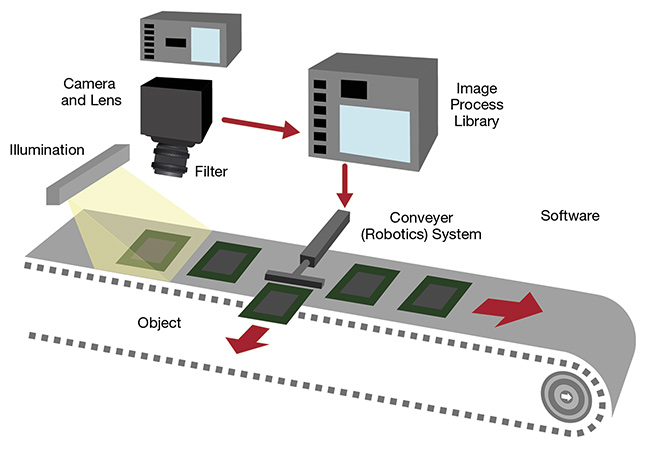 Camera and Lens

Image Process Library

Illumination

Filter

Conveyer (Robotics) System

Software

Object