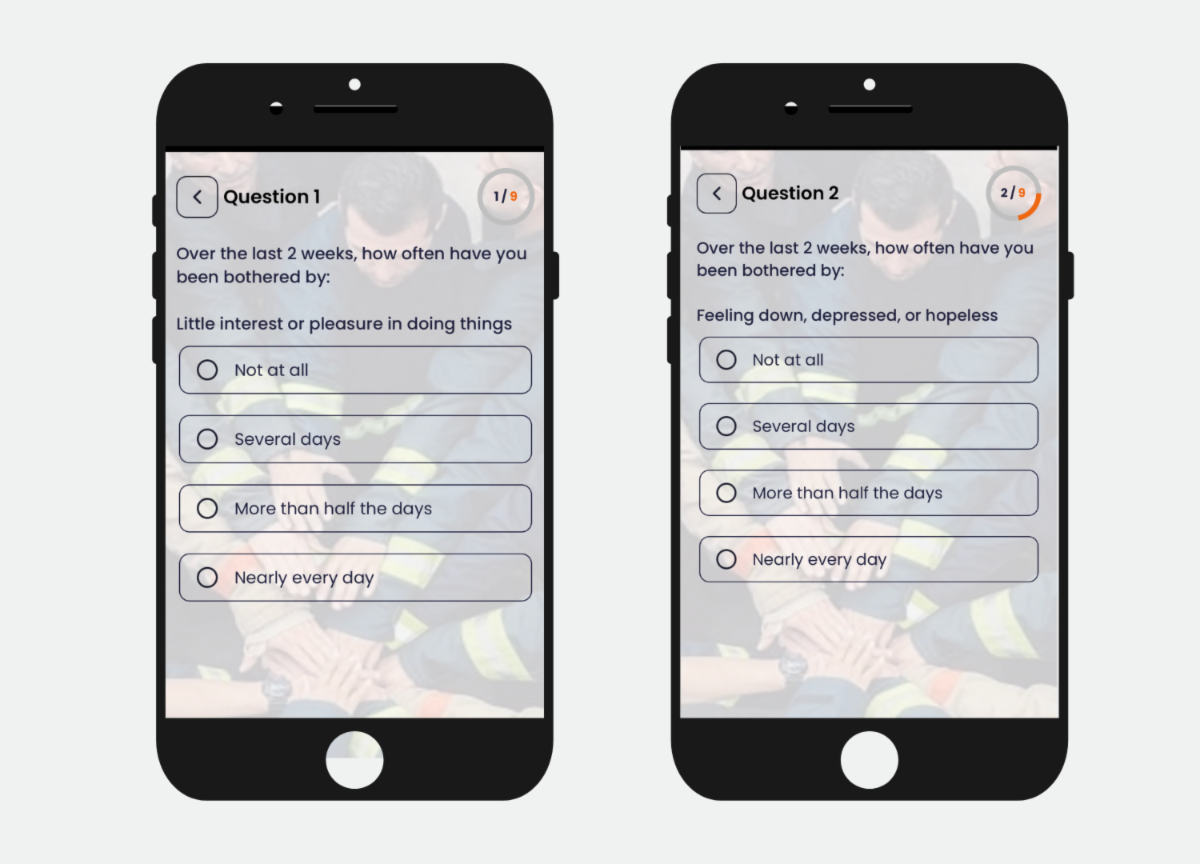 Question 1

1/9

Over the last 2 weeks, how often have you been bothered by:

Little interest or pleasure in doing things

Not at all

Several days

More than half the days

Nearly every day

Question 2

2/9

Over the last 2 weeks, how often have you been bothered by:

Feeling down, depressed, or hopeless

Not at all

Several days

More than half the days

Nearly every day