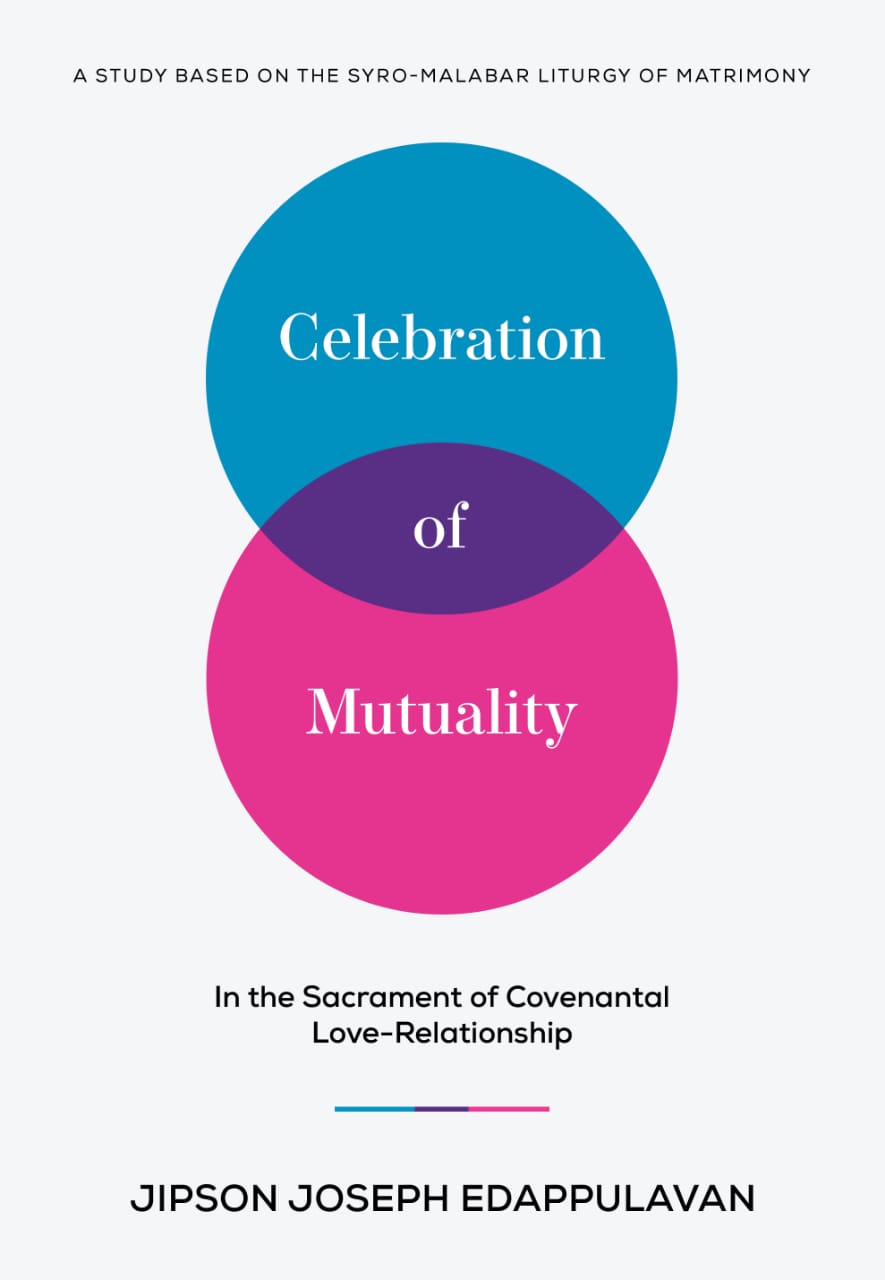 A STUDY BASED ON THE SYRO-MALABAR LITURGY OF MATRIMONY

Celebration

of

Mutuality

In the Sacrament of Covenantal Love-Relationship

JIPSON JOSEPH EDAPPULAVAN