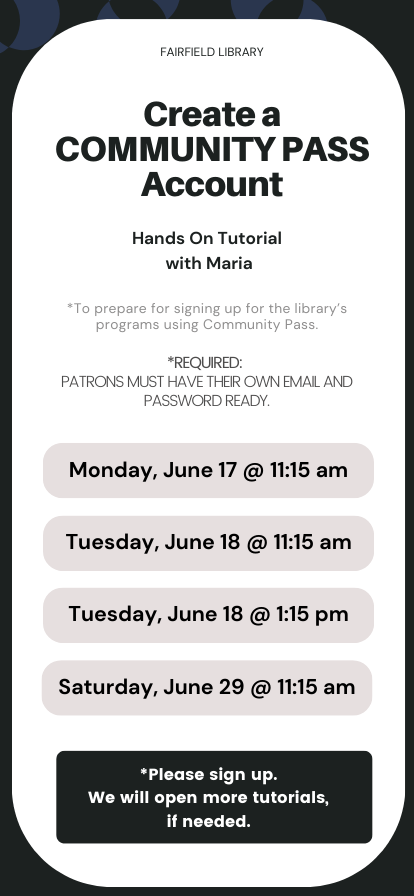 FAIRFIELD LIBRARY

Create a COMMUNITY PASS Account

Hands On Tutorial with Maria

*To prepare for signing up for the library's programs using Community Pass.

*REQUIRED:
PATRONS MUST HAVE THEIR OWN EMAIL AND PASSWORD READY.

Monday, June 17 @ 11:15 am

Tuesday, June 18 @ 11:15 am

Tuesday, June 18 @ 1:15 pm

Saturday, June 29 @ 11:15 am

*Please sign up.
We will open more tutorials, if needed.