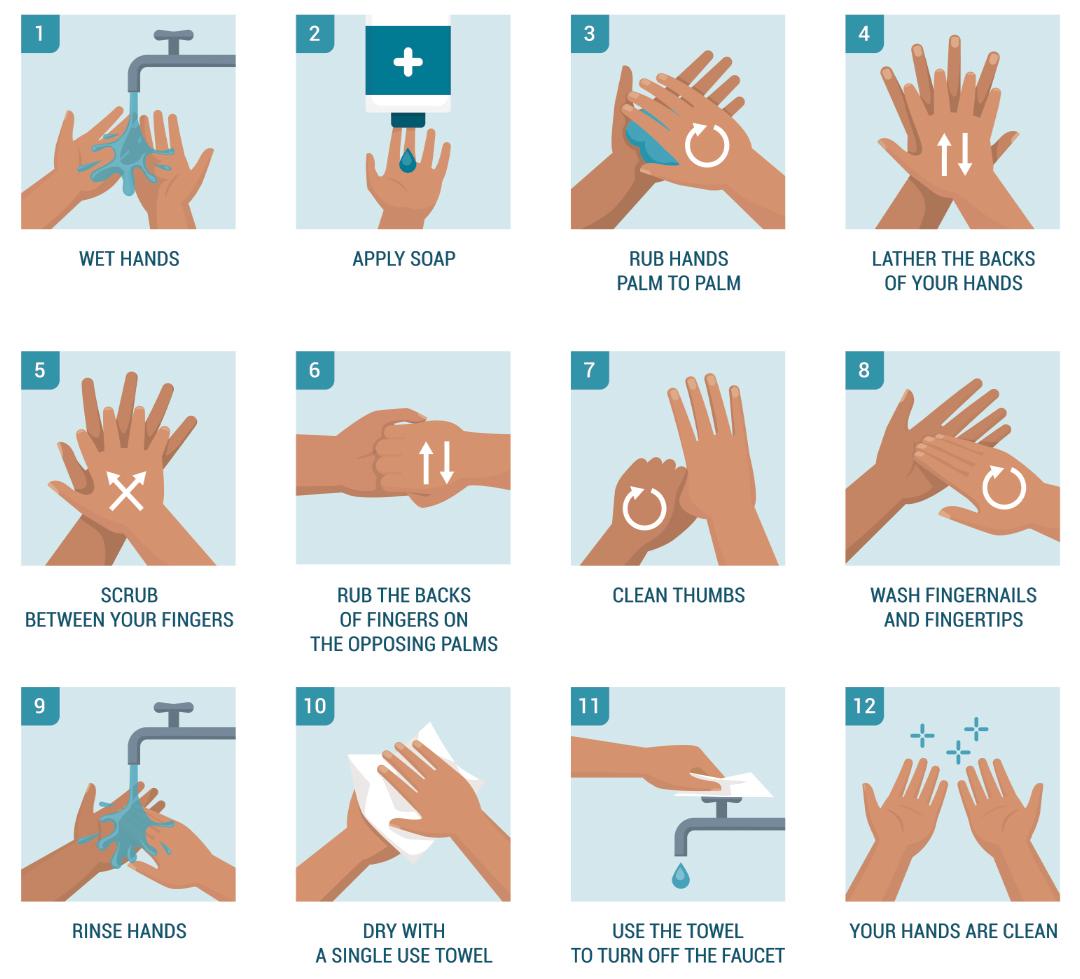 1
WET HANDS

2
APPLY SOAP

3
RUB HANDS PALM TO PALM

4
LATHER THE BACKS OF YOUR HANDS

5
SCRUB BETWEEN YOUR FINGERS

6
RUB THE BACKS OF FINGERS ON THE OPPOSING PALMS

7
CLEAN THUMBS

8
WASH FINGERNAILS AND FINGERTIPS

9
RINSE HANDS

10
DRY WITH A SINGLE USE TOWEL

11
USE THE TOWEL TO TURN OFF THE FAUCET

12
YOUR HANDS ARE CLEAN