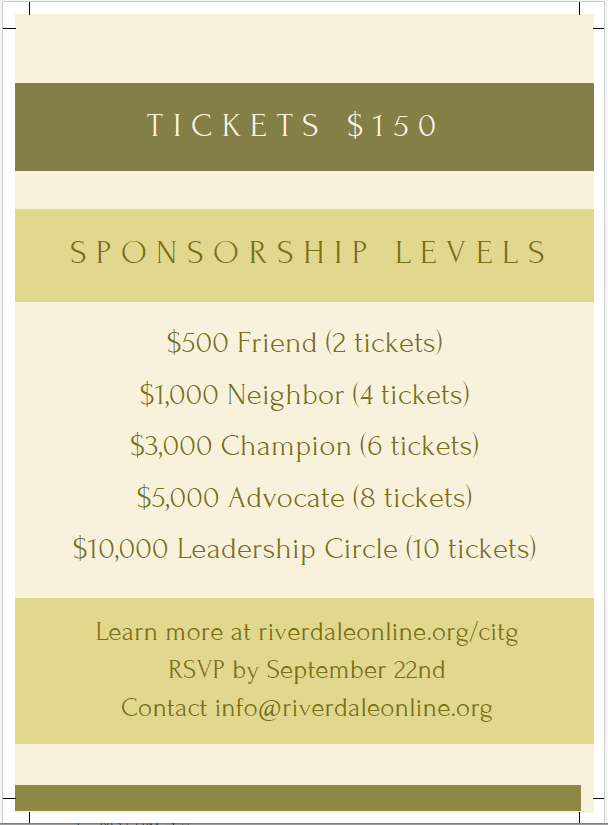 TICKETS $150

SPONSORSHIP LEVELS

$500 Friend (2 tickets)

$1,000 Neighbor (4 tickets)

$3,000 Champion (6 tickets)

$5,000 Advocate (8 tickets)

$10,000 Leadership Circle (10 tickets)

Learn more at riverdaleonline.org/citg
RSVP by September 22nd
Contact info@riverdaleonline.org