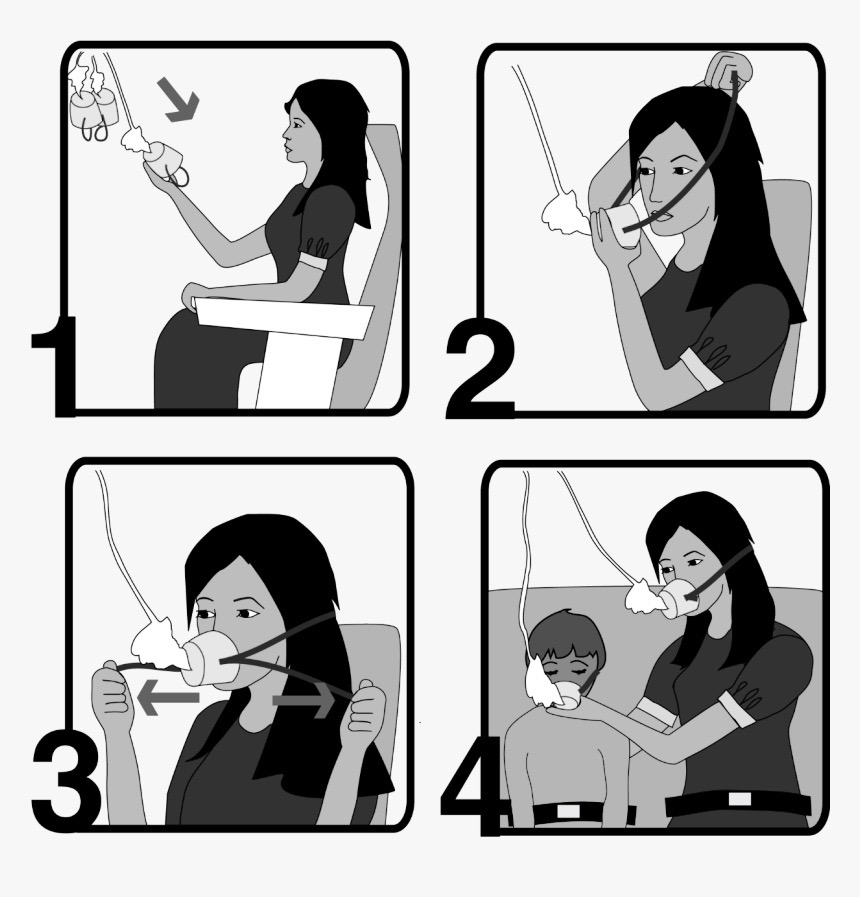 1

2

3

4