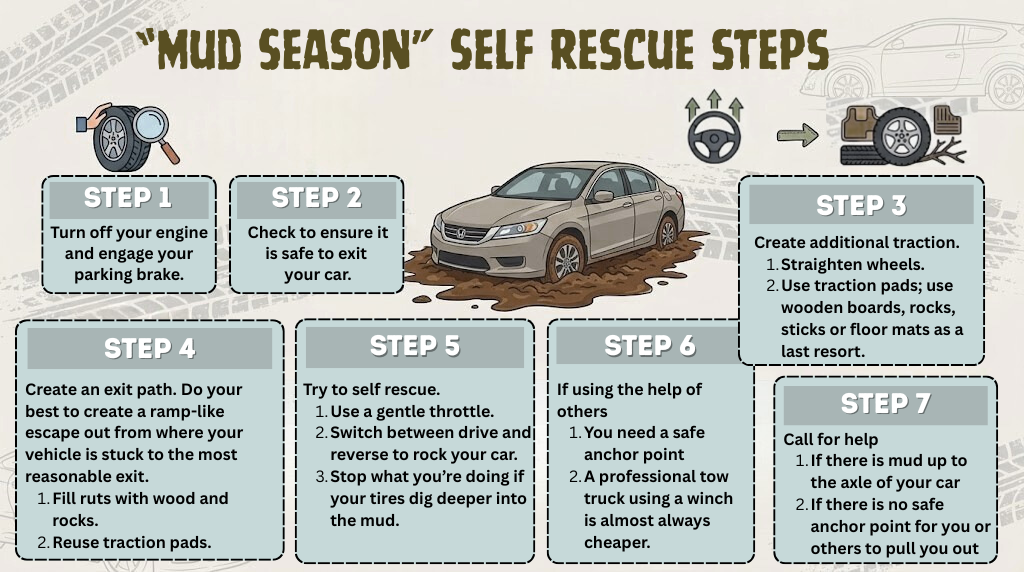 "MUD SEASON" SELF RESCUE STEPS

STEP 1

Turn off your engine and engage your parking brake.

STEP 2

Check to ensure it is safe to exit your car.

STEP 3

Create additional traction.
1. Straighten wheels.
2. Use traction pads; use wooden boards, rocks, sticks or floor mats as a last resort.

STEP 4

Create an exit path. Do your best to create a ramp-like escape out from where your vehicle is stuck to the most reasonable exit.
1. Fill ruts with wood and rocks.
2. Reuse traction pads.

STEP 5

Try to self rescue.
1. Use a gentle throttle.
2. Switch between drive and reverse to rock your car.
3. Stop what you're doing if your tires dig deeper into the mud.

STEP 6

If using the help of others
1. You need a safe anchor point
2. A professional tow truck using a winch is almost always cheaper.

STEP 7

Call for help
1. If there is mud up to the axle of your car
2. If there is no safe anchor point for you or others to pull you out