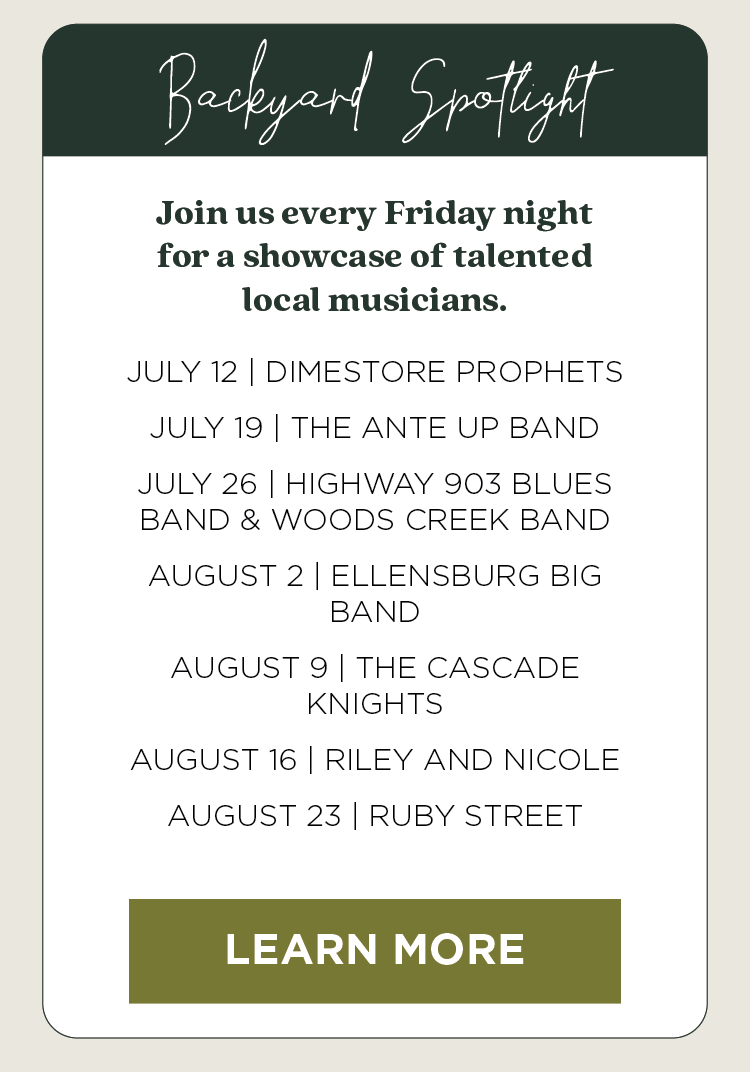 Backyard Spotlight

Join us every Friday night for a showcase of talented local musicians.

JULY 12 | DIMESTORE PROPHETS

JULY 19 | THE ANTE UP BAND

JULY 26 | HIGHWAY 903 BLUES BAND & WOODS CREEK BAND

AUGUST 2 | ELLENSBURG BIG BAND

AUGUST 9 | THE CASCADE KNIGHTS

AUGUST 16 | RILEY AND NICOLE

AUGUST 23 | RUBY STREET

LEARN MORE