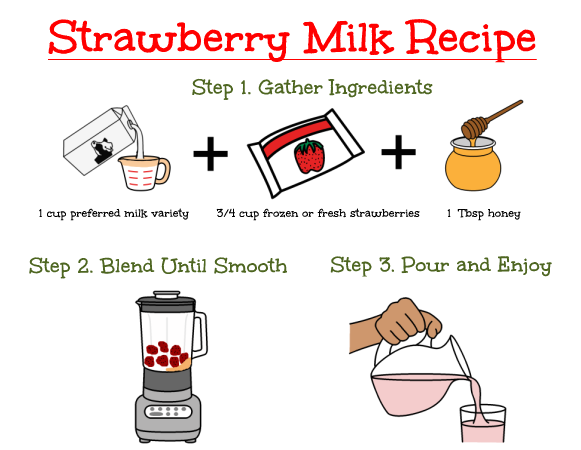 Strawberry Milk Recipe

Step 1. Gather Ingredients

+ +

1 cup preferred milk variety

3/4 cup frozen or fresh strawberries

1 Tbsp honey

Step 2. Blend Until Smooth

Step 3. Pour and Enjoy