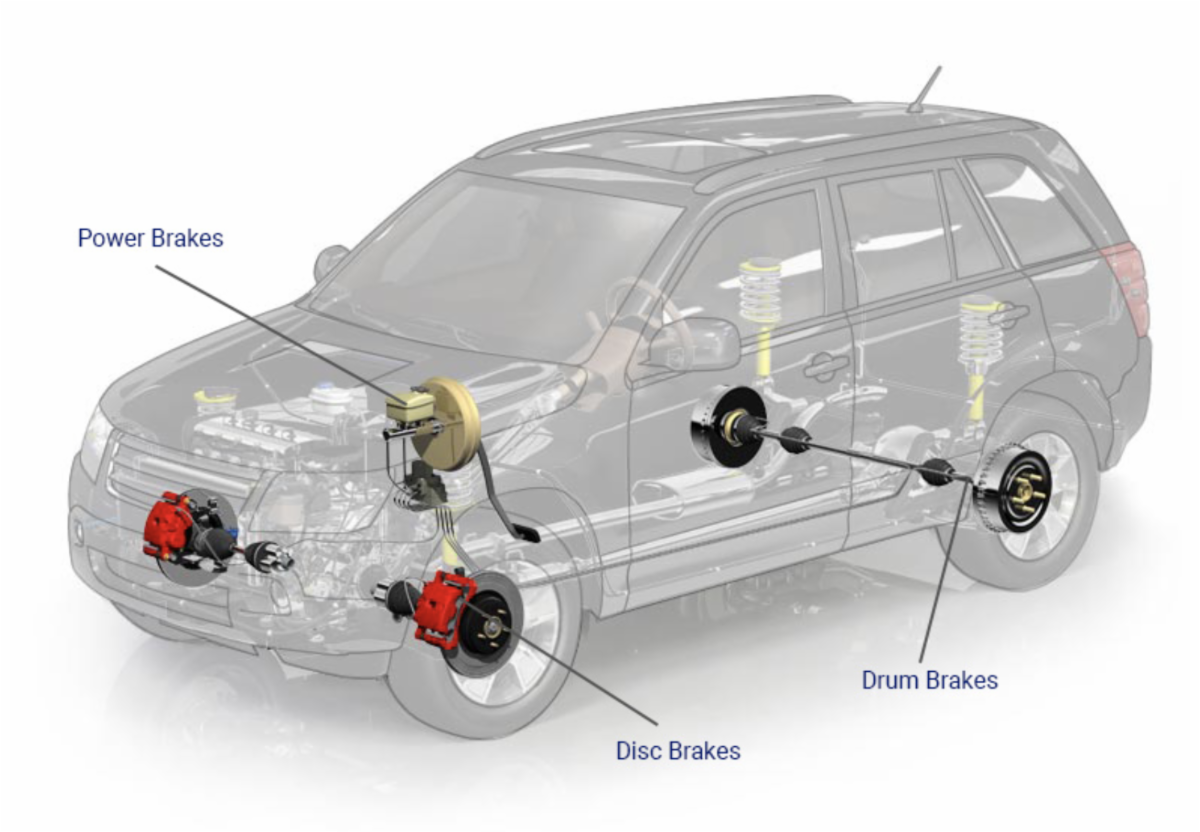 Power Brakes

Drum Brakes

Disc Brakes