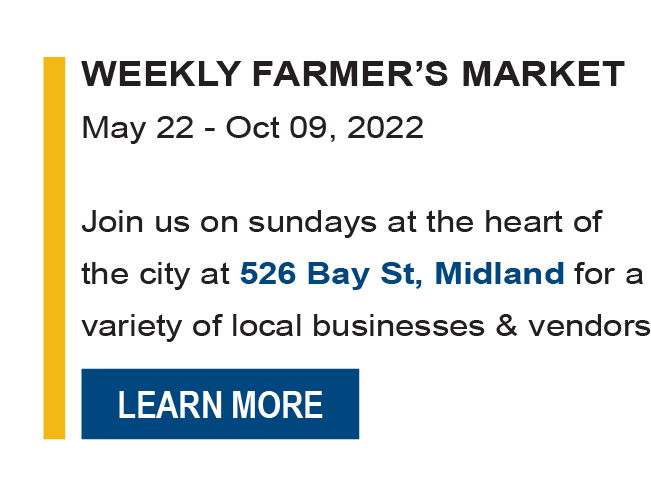 WEEKLY FARMER'S MARKET

May 22 - Oct 09, 2022

Join us on sundays at the heart of the city at 526 Bay St, Midland for a variety of local businesses & vendors

LEARN MORE