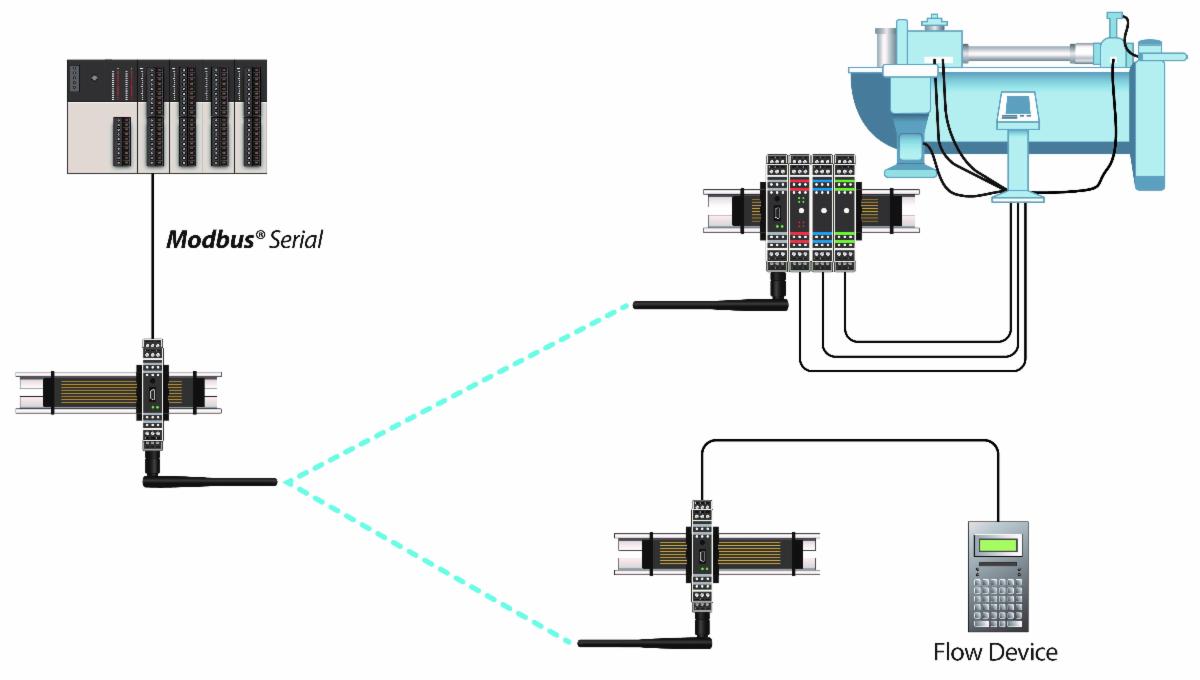 Modbus® Serial

Flow Device