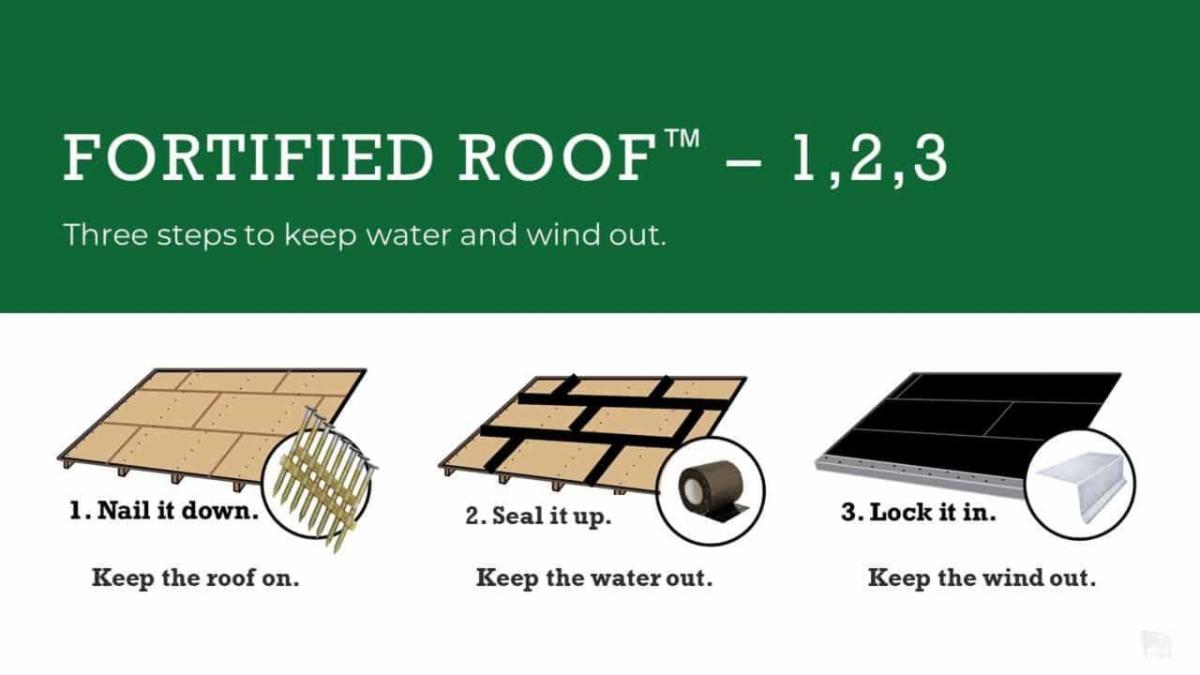 FORTIFIED ROOF™ – 1,2,3

Three steps to keep water and wind out.

1. Nail it down.

Keep the roof on.

2. Seal it up.

Keep the water out.

3. Lock it in.

Keep the wind out.