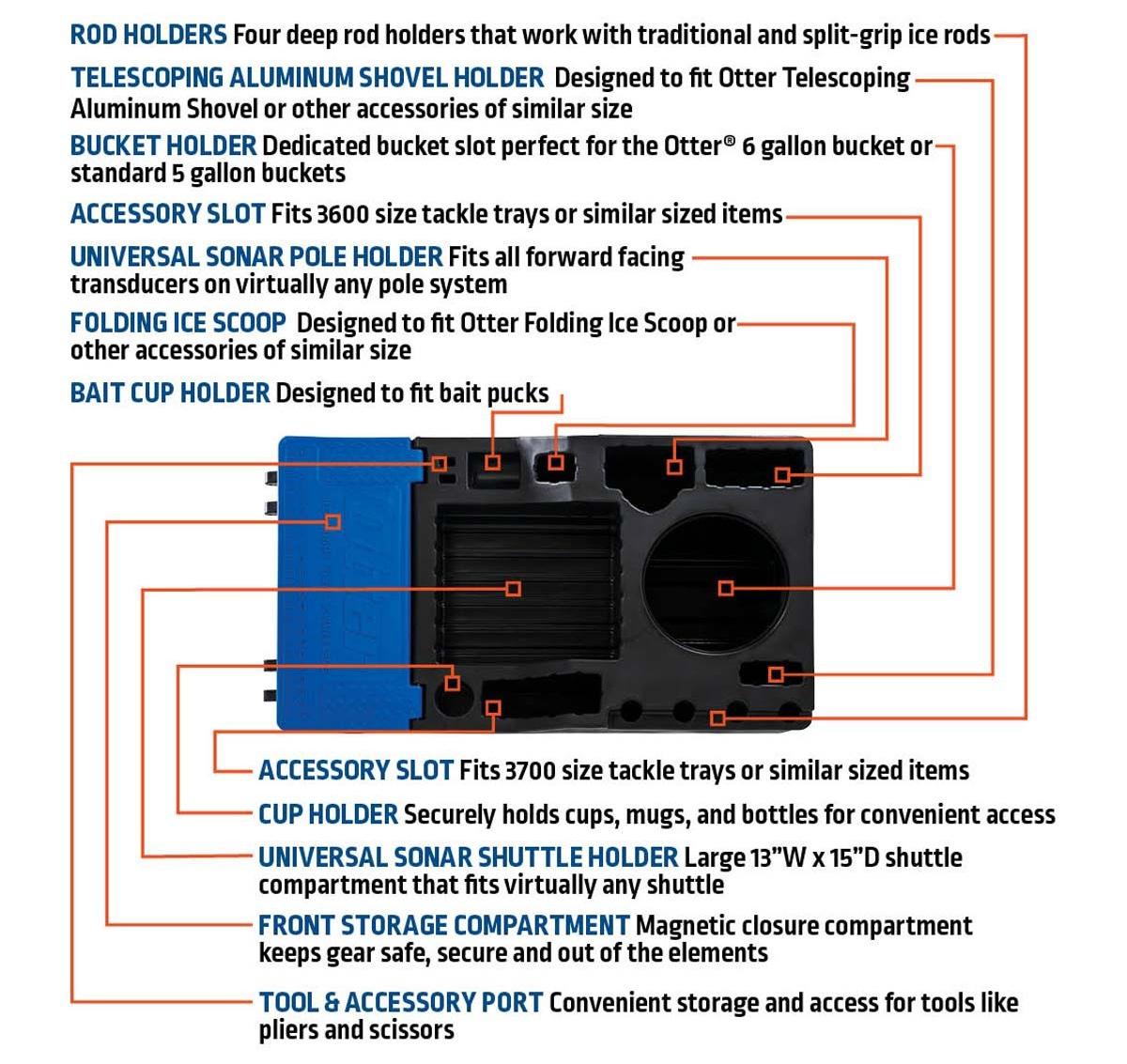 ROD HOLDERS Four deep rod holders that work with traditional and split-grip ice rods

TELESCOPING ALUMINUM SHOVEL HOLDER Designed to fit Otter Telescoping Aluminum Shovel or other accessories of similar size

BUCKET HOLDER Dedicated bucket slot perfect for the Otter® 6 gallon bucket or standard 5 gallon buckets

ACCESSORY SLOT Fits 3600 size tackle trays or similar sized items

UNIVERSAL SONAR POLE HOLDER Fits all forward facing transducers on virtually any pole system

FOLDING ICE SCOOP Designed to fit Otter Folding Ice Scoop or other accessories of similar size

BAIT CUP HOLDER Designed to fit bait pucks

ACCESSORY SLOT Fits 3700 size tackle trays or similar sized items

CUP HOLDER Securely holds cups, mugs, and bottles for convenient access

UNIVERSAL SONAR SHUTTLE HOLDER Large 13"W x 15"D shuttle compartment that fits virtually any shuttle

FRONT STORAGE COMPARTMENT Magnetic closure compartment keeps gear safe, secure and out of the elements

TOOL & ACCESSORY PORT Convenient storage and access for tools like pliers and scissors