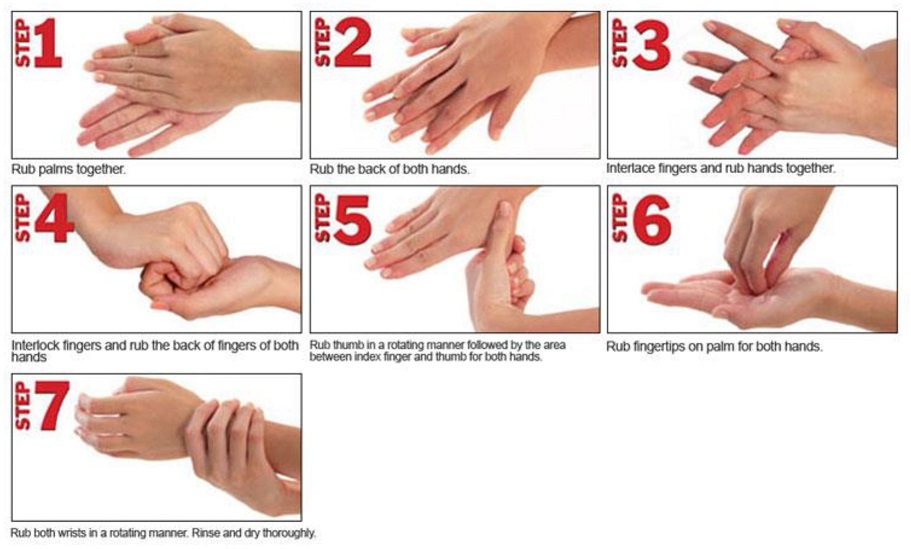 STEP 1

Rub palms together.

STEP 2

Rub the back of both hands.

STEP 3

Interlace fingers and rub hands together.

STEP 4

Interlock fingers and rub the back of fingers of both hands

STEP 5

Rub thumb in a rotating manner followed by the area between index finger and thumb for both hands.

STEP 6

Rub fingertips on palm for both hands.

STEP 7

Rub both wrists in a rotating manner. Rinse and dry thoroughly.