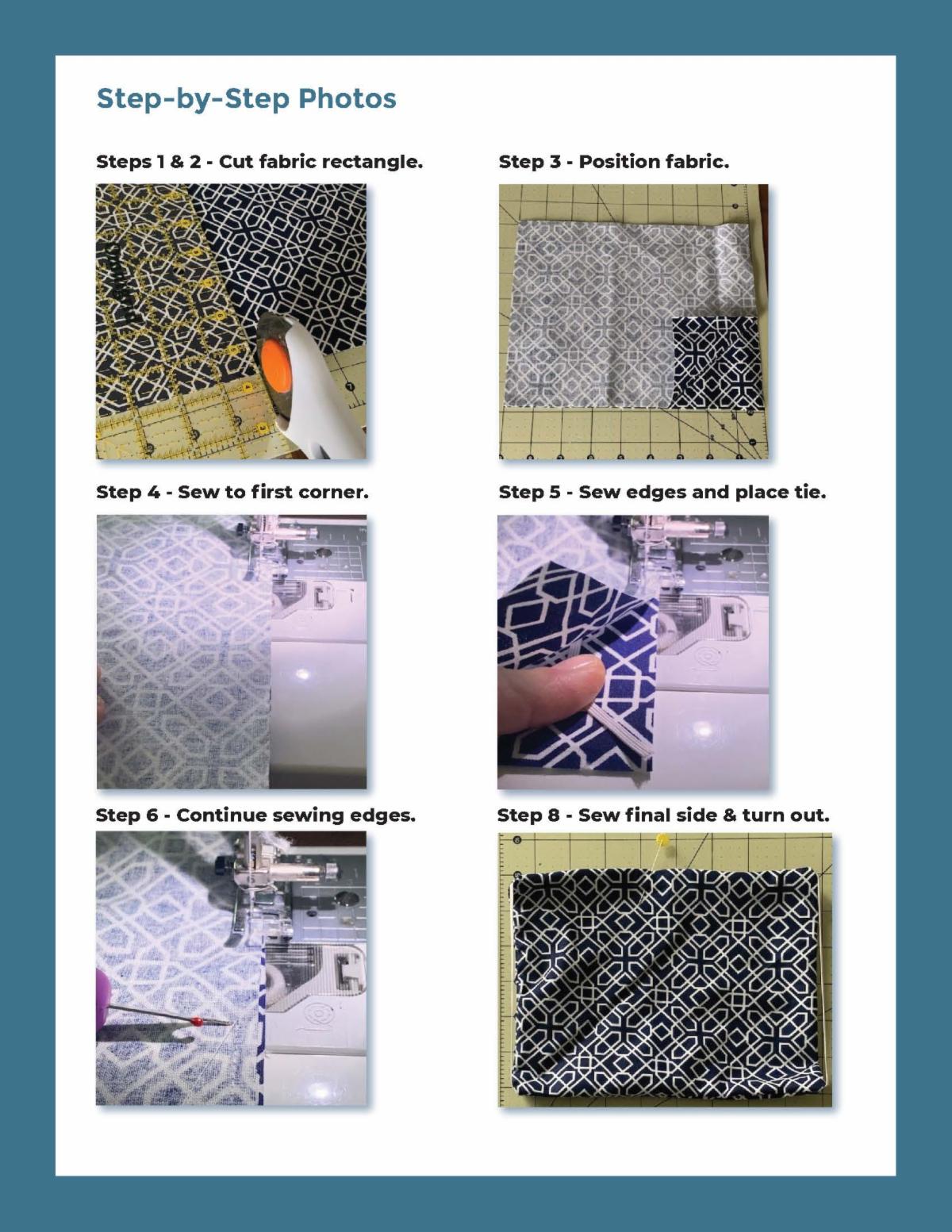 Step-by-Step Photos

Steps 1 & 2 - Cut fabric rectangle.

Step 3 - Position fabric.

Step 4 - Sew to first corner.

Step 5 - Sew edges and place tie.

Step 6 - Continue sewing edges.

Step 8 - Sew final side & turn out.