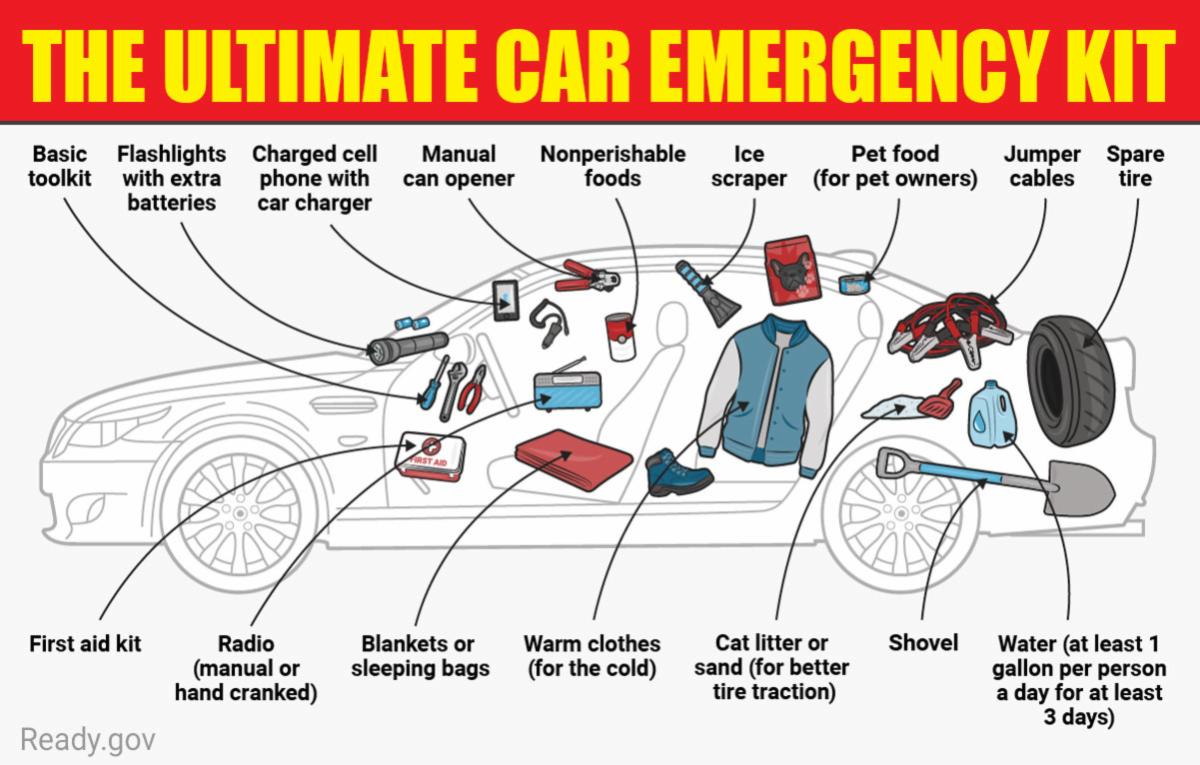 THE ULTIMATE CAR EMERGENCY KIT

Basic toolkit

Flashlights with extra batteries

Charged cell phone with car charger

Manual can opener

Nonperishable foods

Ice scraper

Pet food (for pet owners)

Jumper cables

Spare tire

FIRST AID

First aid kit

Radio (manual or hand cranked)

Blankets or sleeping bags

Warm clothes (for the cold)

Cat litter or sand (for better tire traction)

Shovel

Water (at least 1 gallon per person a day for at least 3 days)

Ready.gov