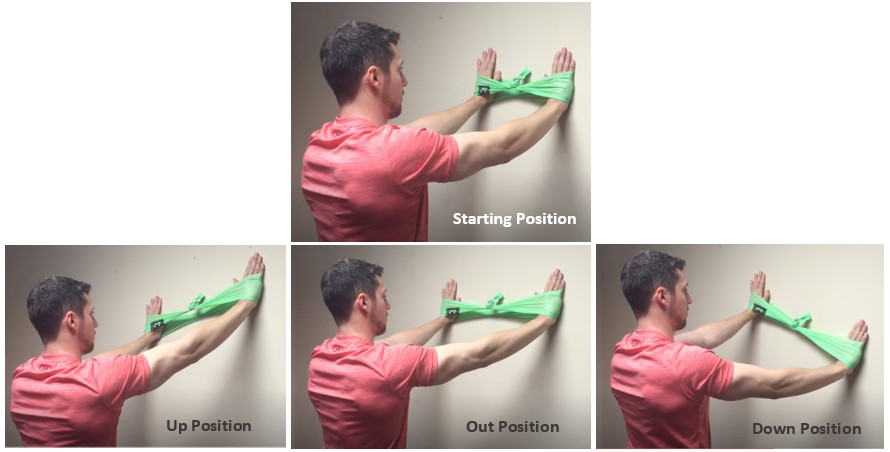 Starting Position

Up Position

Out Position

Down Position