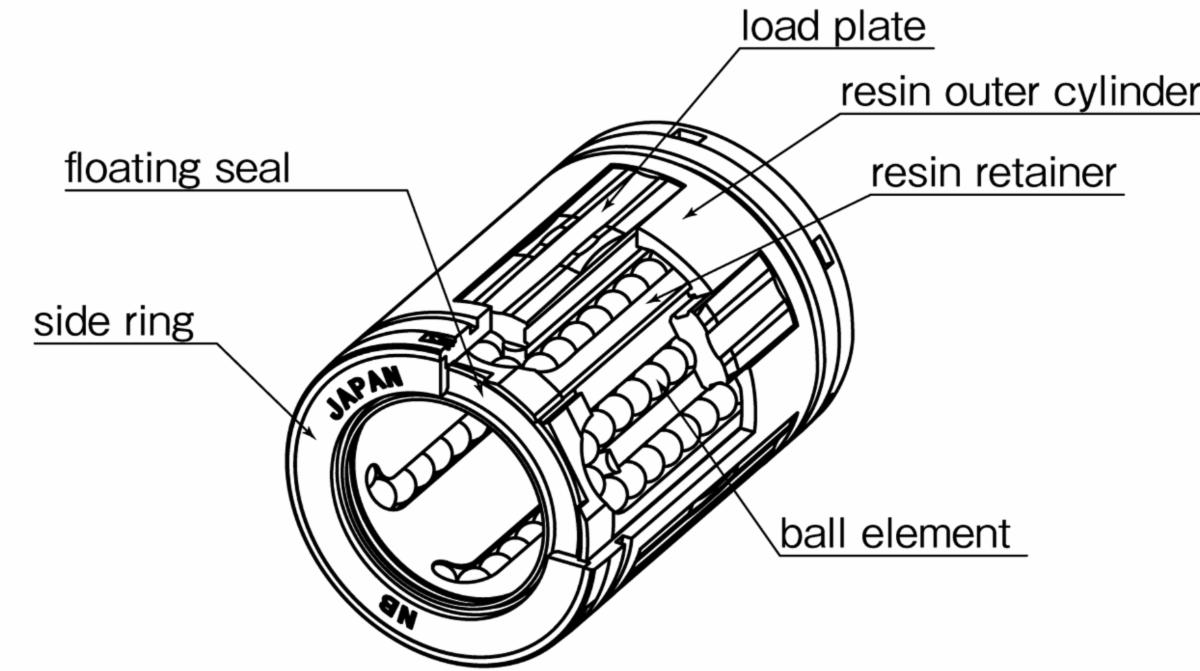 load plate
resin outer cylinder
floating seal
resin retainer
side ring
JAPAN
NB
ball element