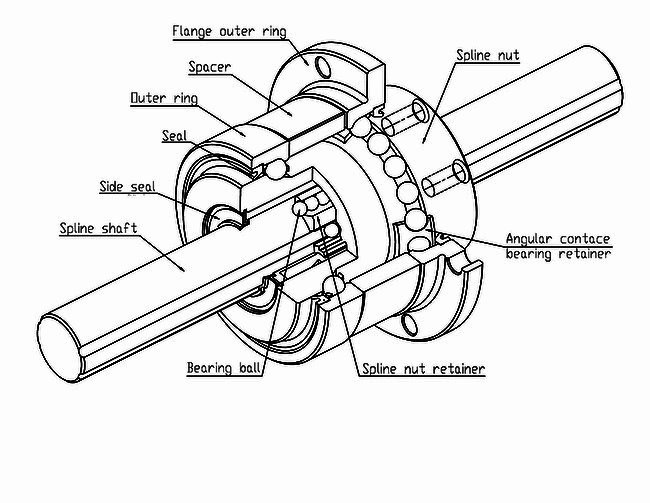 Flange outer ring
Spacer
Outer ring
Seal
Side seal
Spline shaft
Spline nut
Angular contace bearing retainer
Bearing ball
Spline nut retainer