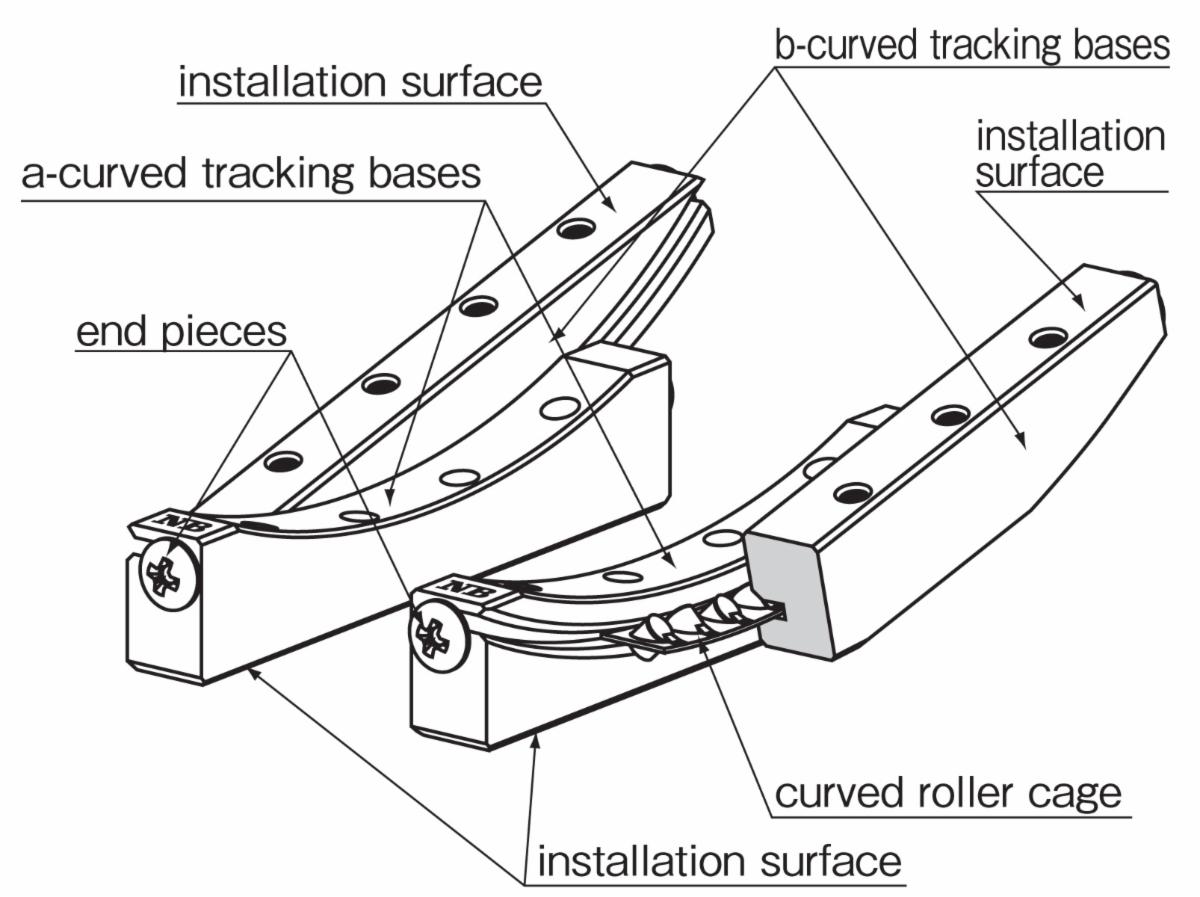 b-curved tracking bases
installation surface
installation surface
a-curved tracking bases
end pieces
NB
NB
curved roller cage
installation surface