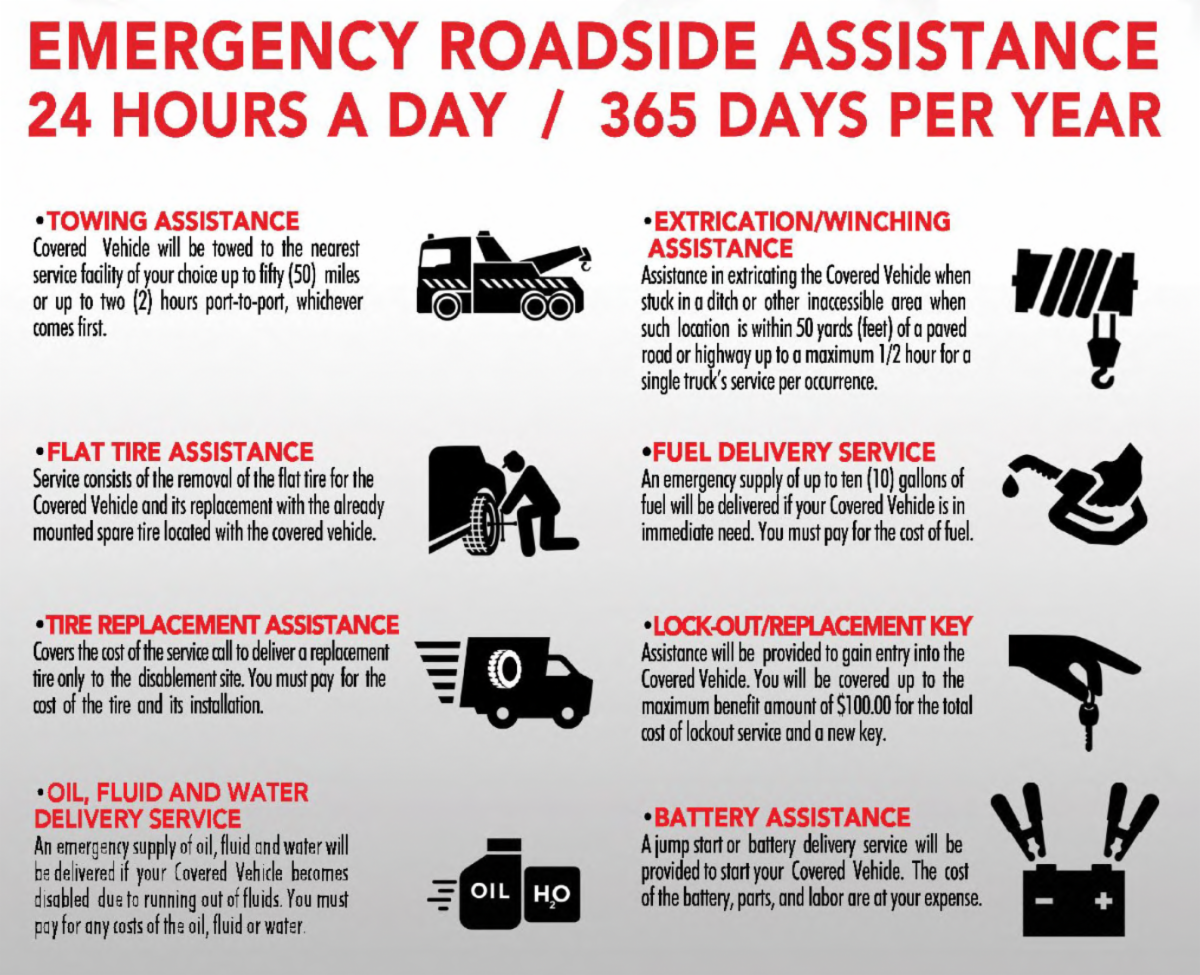 EMERGENCY ROADSIDE ASSISTANCE
24 HOURS A DAY / 365 DAYS PER YEAR

•TOWING ASSISTANCE
Covered Vehicle will be towed to the nearest service facility of your choice up to fifty (50) miles or up to two (2) hours port-to-port, whichever comes first.

•FLAT TIRE ASSISTANCE
Service consists of the removal of the flat tire for the Covered Vehicle and its replacement with the already mounted spare tire located with the covered vehicle.

•TIRE REPLACEMENT ASSISTANCE
Covers the cost of the service call to deliver a replacement tire only to the disablement site. You must pay for the cost of the tire and its installation.

•OIL, FLUID AND WATER DELIVERY SERVICE
An emergency supply of oil, fluid and water will be delivered if your Covered Vehicle becomes disabled due to running out of fluids. You must pay for any costs of the oil, fluid or water.

OIL $H_2O$

•EXTRICATION/WINCHING ASSISTANCE
Assistance in extricating the Covered Vehicle when stuck in a ditch or other inaccessible area when such location is within 50 yards (feet) of a paved road or highway up to a maximum 1/2 hour for a single truck's service per occurrence.

•FUEL DELIVERY SERVICE
An emergency supply of up to ten (10) gallons of fuel will be delivered if your Covered Vehicle is in immediate need. You must pay for the cost of fuel.

•LOCK-OUT/REPLACEMENT KEY
Assistance will be provided to gain entry into the Covered Vehicle. You will be covered up to the maximum benefit amount of $100.00 for the total cost of lockout service and a new key.

•BATTERY ASSISTANCE
A jump start or battery delivery service will be provided to start your Covered Vehicle. The cost of the battery, parts, and labor are at your expense.

− +