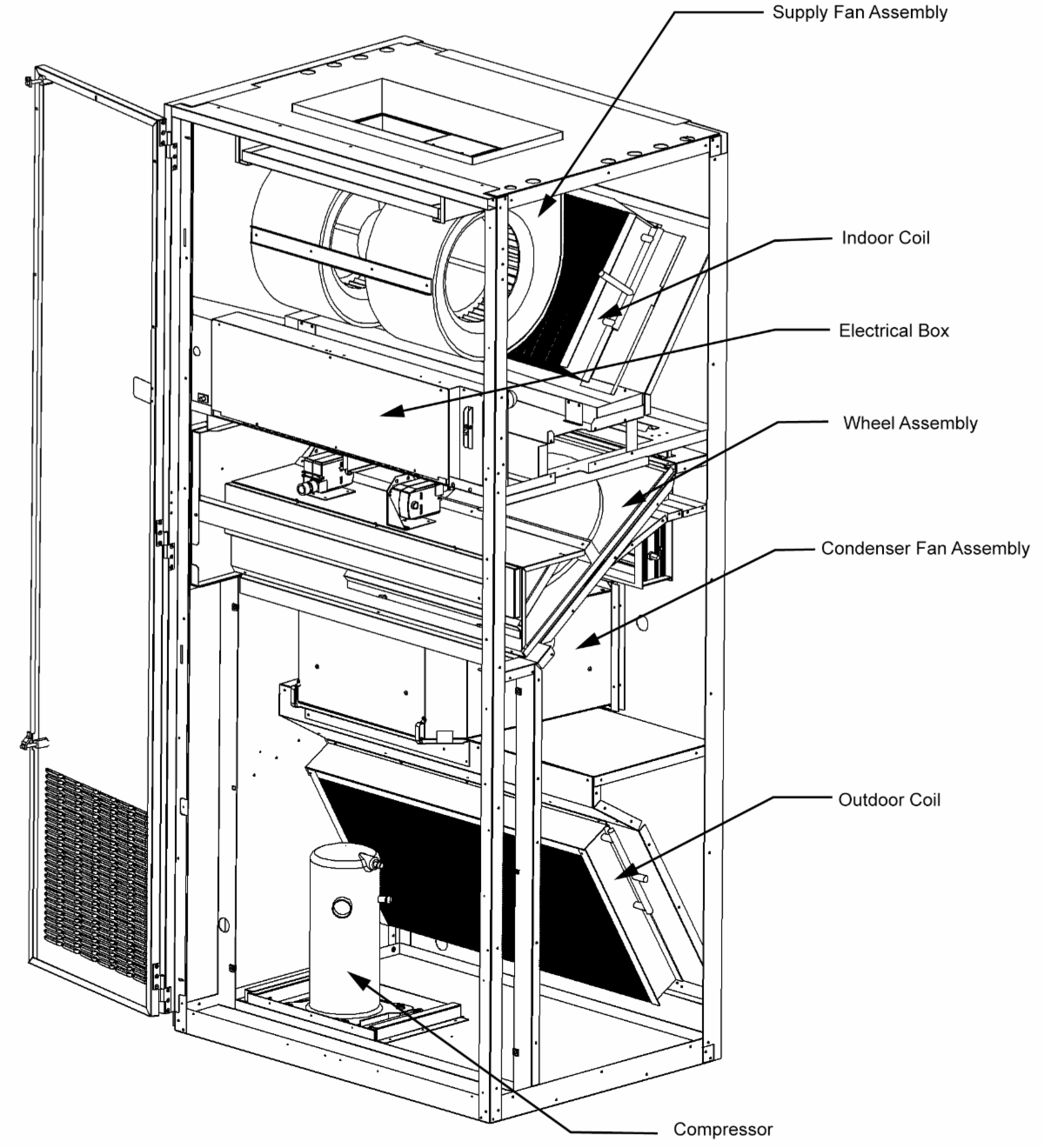 Supply Fan Assembly

Indoor Coil

Electrical Box

Wheel Assembly

Condenser Fan Assembly

Outdoor Coil

Compressor