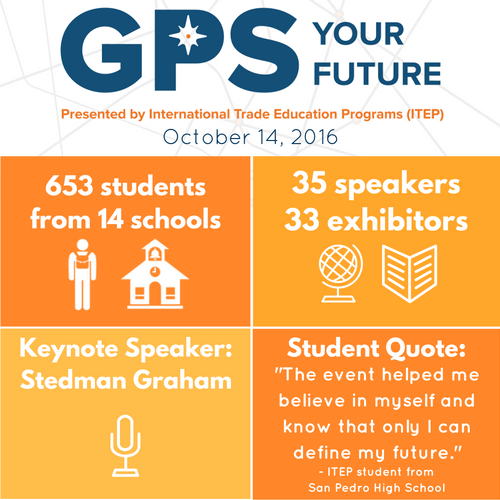 GPS YOUR FUTURE

Presented by International Trade Education Programs (ITEP)

October 14, 2016

653 students from 14 schools

35 speakers 33 exhibitors

Keynote Speaker: Stedman Graham

Student Quote:
"The event helped me believe in myself and know that only I can define my future."
- ITEP student from San Pedro High School