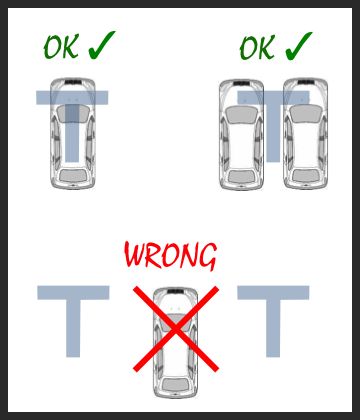 OK ✓

OK ✓

WRONG