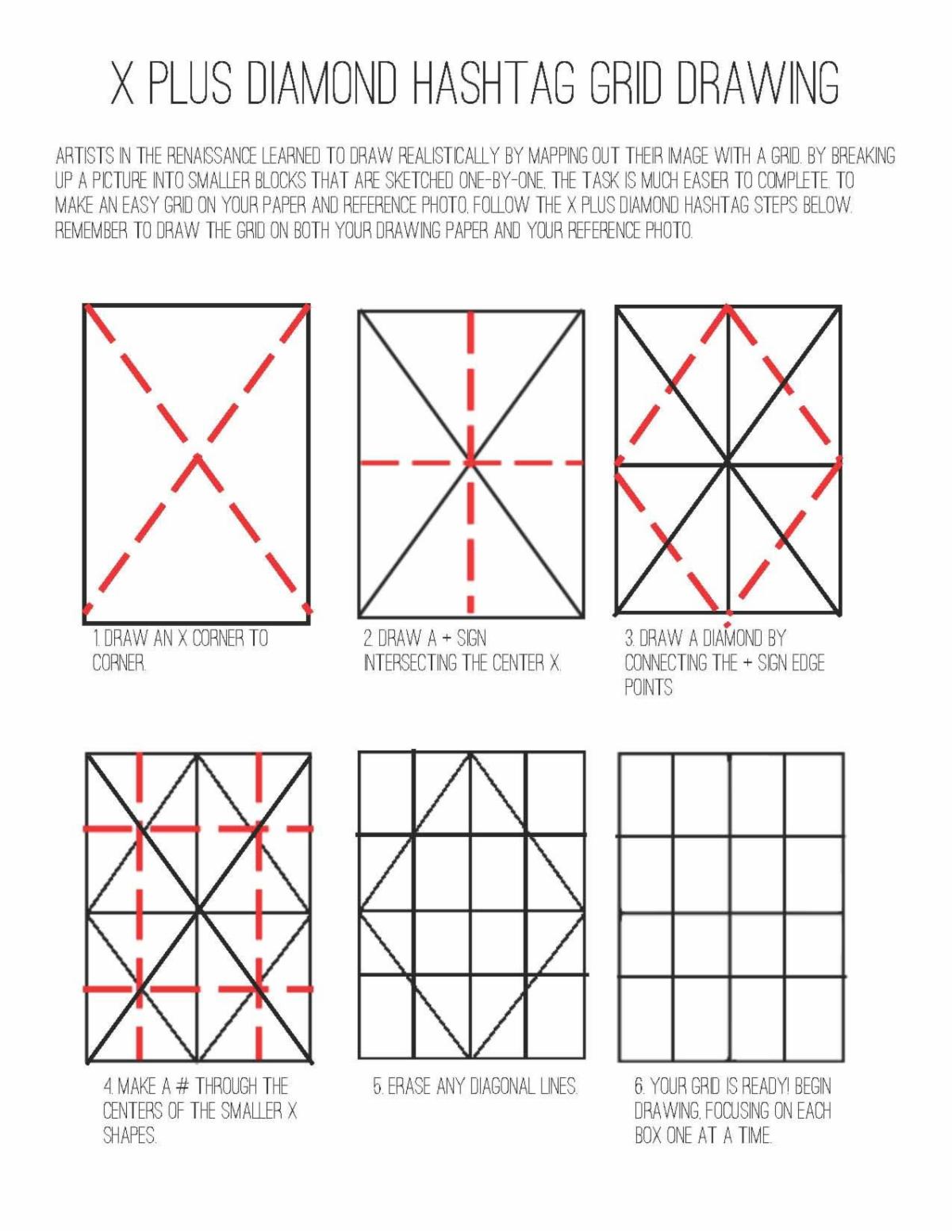 X PLUS DIAMOND HASHTAG GRID DRAWING

ARTISTS IN THE RENAISSANCE LEARNED TO DRAW REALISTICALLY BY MAPPING OUT THEIR IMAGE WITH A GRID. BY BREAKING UP A PICTURE INTO SMALLER BLOCKS THAT ARE SKETCHED ONE-BY-ONE, THE TASK IS MUCH EASIER TO COMPLETE. TO MAKE AN EASY GRID ON YOUR PAPER AND REFERENCE PHOTO, FOLLOW THE X PLUS DIAMOND HASHTAG STEPS BELOW. REMEMBER TO DRAW THE GRID ON BOTH YOUR DRAWING PAPER AND YOUR REFERENCE PHOTO.

1. DRAW AN X CORNER TO CORNER.

2. DRAW A + SIGN INTERSECTING THE CENTER X.

3. DRAW A DIAMOND BY CONNECTING THE + SIGN EDGE POINTS

4. MAKE A # THROUGH THE CENTERS OF THE SMALLER X SHAPES.

5. ERASE ANY DIAGONAL LINES.

6. YOUR GRID IS READY! BEGIN DRAWING, FOCUSING ON EACH BOX ONE AT A TIME.