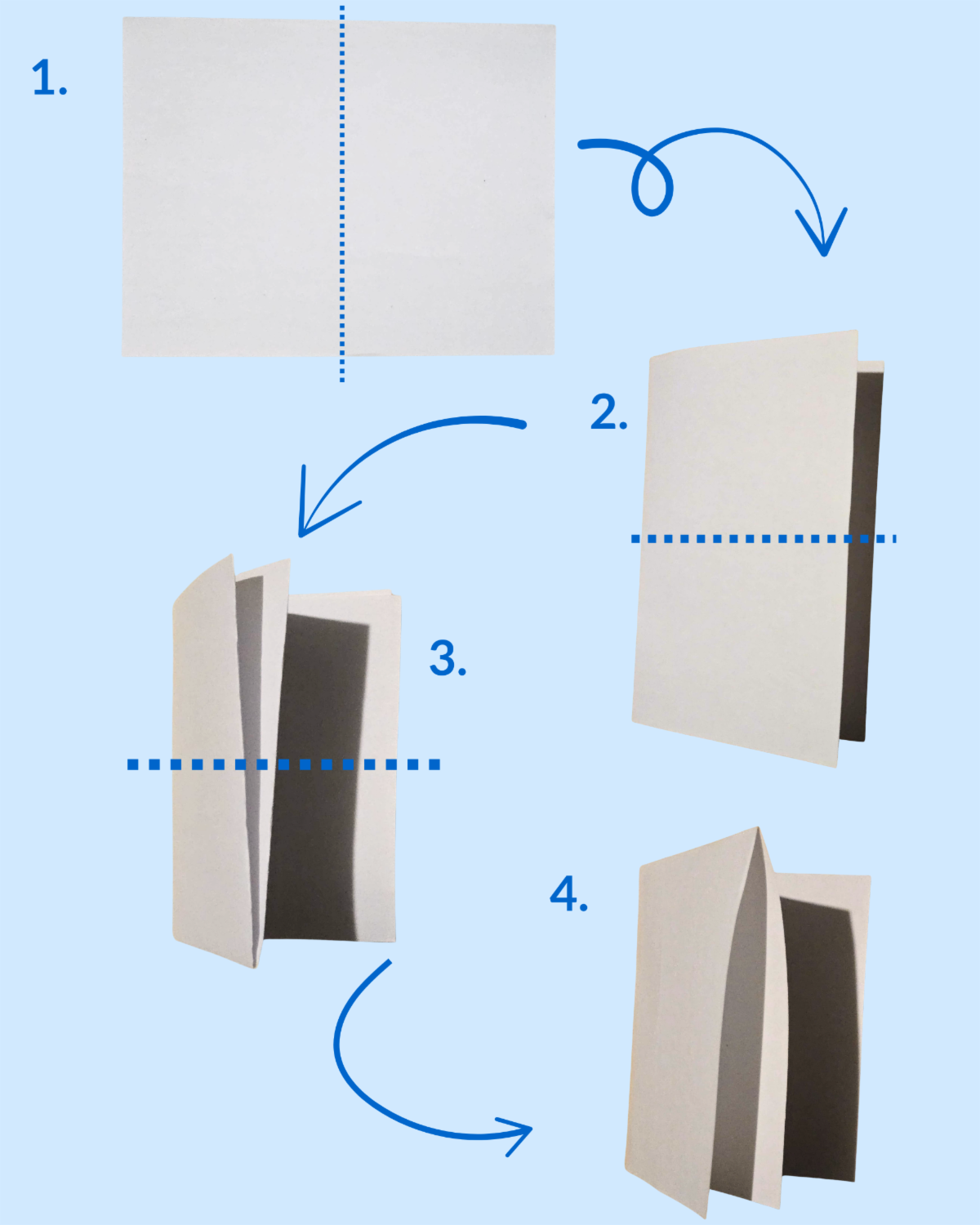 1.

2.

3.

4.