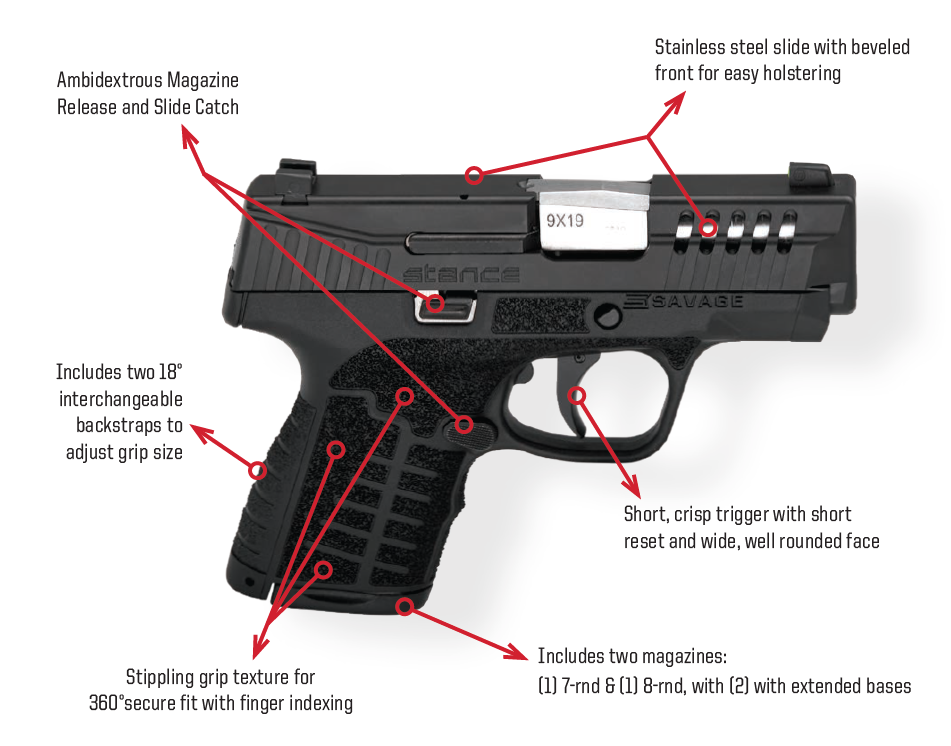 Ambidextrous Magazine Release and Slide Catch

Stainless steel slide with beveled front for easy holstering

9X19

stance

SAVAGE

Includes two 18° interchangeable backstraps to adjust grip size

Short, crisp trigger with short reset and wide, well rounded face

Stippling grip texture for 360°secure fit with finger indexing

Includes two magazines: (1) 7-rnd & (1) 8-rnd, with (2) with extended bases