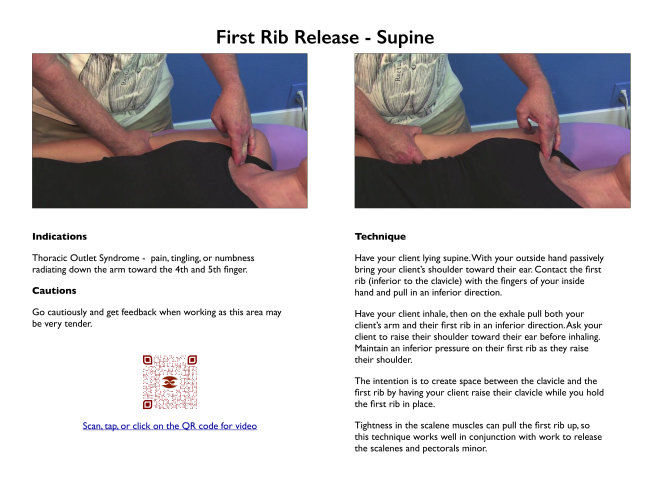 First Rib Release - Supine

Indications

Thoracic Outlet Syndrome - pain, tingling, or numbness radiating down the arm toward the 4th and 5th finger.

Cautions

Go cautiously and get feedback when working as this area may be very tender.

Scan, tap, or click on the QR code for video

Technique

Have your client lying supine. With your outside hand passively bring your client's shoulder toward their ear. Contact the first rib (inferior to the clavicle) with the fingers of your inside hand and pull in an inferior direction.

Have your client inhale, then on the exhale pull both your client's arm and their first rib in an inferior direction. Ask your client to raise their shoulder toward their ear before inhaling. Maintain an inferior pressure on their first rib as they raise their shoulder.

The intention is to create space between the clavicle and the first rib by having your client raise their clavicle while you hold the first rib in place.

Tightness in the scalene muscles can pull the first rib up, so this technique works well in conjunction with work to release the scalenes and pectorals minor.