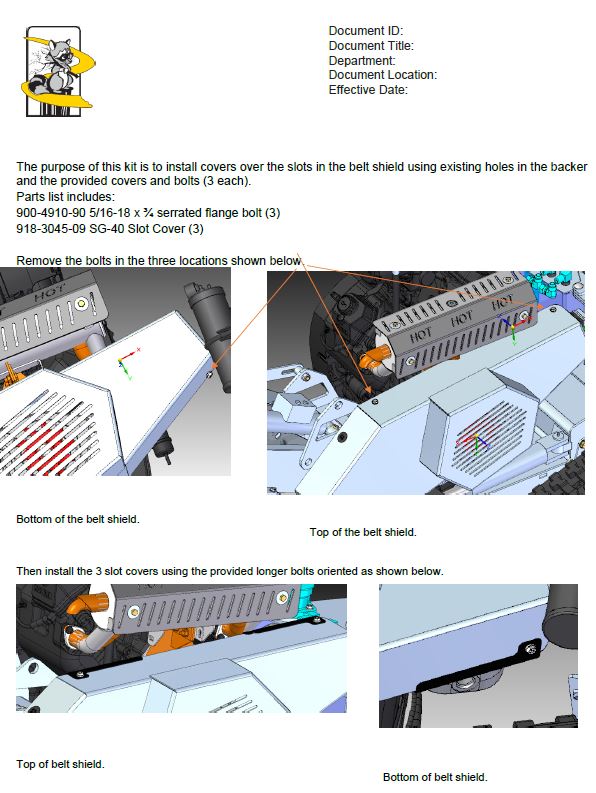 Document ID:
Document Title:
Department:
Document Location:
Effective Date:

The purpose of this kit is to install covers over the slots in the belt shield using existing holes in the backer and the provided covers and bolts (3 each).
Parts list includes:
900-4910-90 5/16-18 x ¾ serrated flange bolt (3)
918-3045-09 SG-40 Slot Cover (3)

Remove the bolts in the three locations shown below.

HOT HOT HOT HOT

Bottom of the belt shield.

Top of the belt shield.

Then install the 3 slot covers using the provided longer bolts oriented as shown below.

Top of belt shield.

Bottom of belt shield.