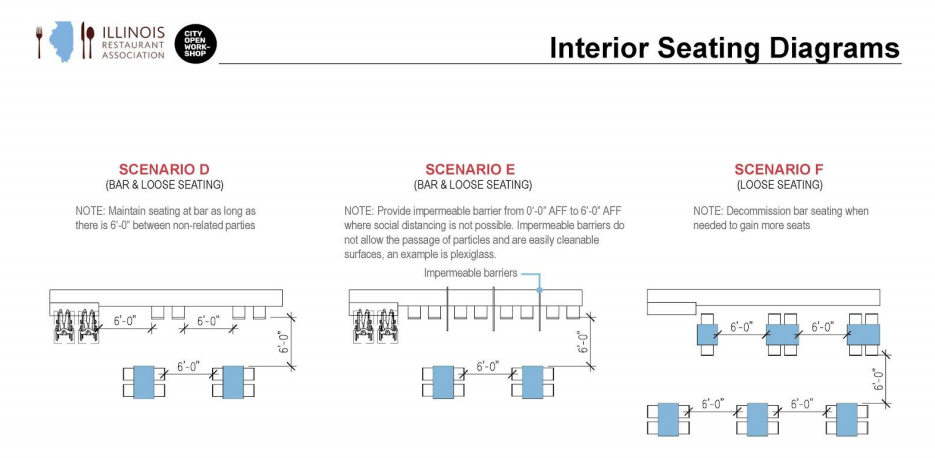 ILLINOIS RESTAURANT ASSOCIATION

CITY OPEN WORKSHOP

Interior Seating Diagrams

SCENARIO D
(BAR & LOOSE SEATING)

NOTE: Maintain seating at bar as long as there is 6'-0" between non-related parties

6'-0"
6'-0"
6'-0"
6'-0"

SCENARIO E
(BAR & LOOSE SEATING)

NOTE: Provide impermeable barrier from 0'-0" AFF to 6'-0" AFF where social distancing is not possible. Impermeable barriers do not allow the passage of particles and are easily cleanable surfaces, an example is plexiglass.

Impermeable barriers

6'-0"
6'-0"

SCENARIO F
(LOOSE SEATING)

NOTE: Decommission bar seating when needed to gain more seats

6'-0"
6'-0"
6'-0"
6'-0"
6'-0"